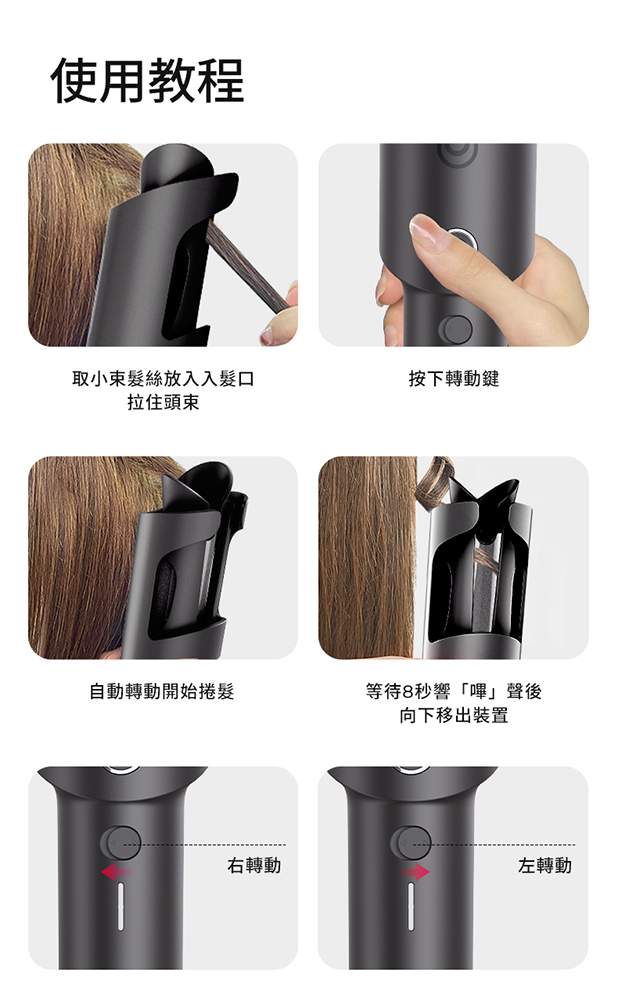 使用教程

取小束髮絲放入入髮口
拉住頭束

按下轉動鍵

自動轉動開始捲髮

等待8秒響「嗶」聲後
向下移出裝置

右轉動

左轉動