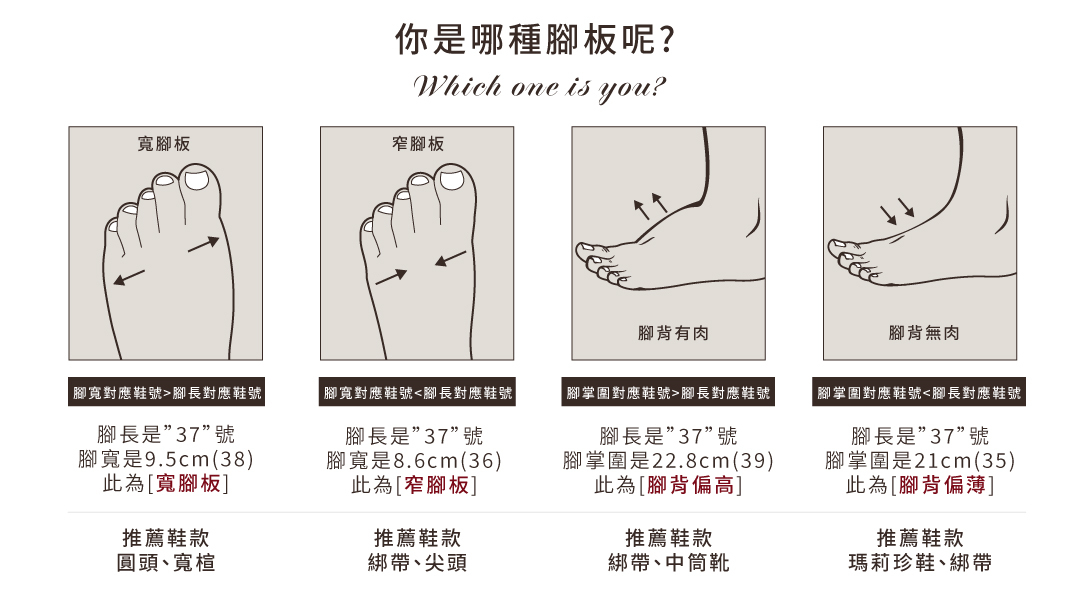 你是哪種腳板呢?

Which one is you?

寬腳板

腳寬對應鞋號>腳長對應鞋號

腳長是"37"號
腳寬是9.5cm(38)
此為[寬腳板]

推薦鞋款
圓頭、寬楦

窄腳板

腳寬對應鞋號<腳長對應鞋號

腳長是"37"號
腳寬是8.6cm(36)
此為[窄腳板]

推薦鞋款
綁帶、尖頭

腳背有肉

腳掌圍對應鞋號>腳長對應鞋號

腳長是"37"號
腳掌圍是22.8cm(39)
此為[腳背偏高]

推薦鞋款
綁帶、中筒靴

腳背無肉

腳掌圍對應鞋號<腳長對應鞋號

腳長是"37"號
腳掌圍是21cm(35)
此為[腳背偏薄]

推薦鞋款
瑪莉珍鞋、綁帶