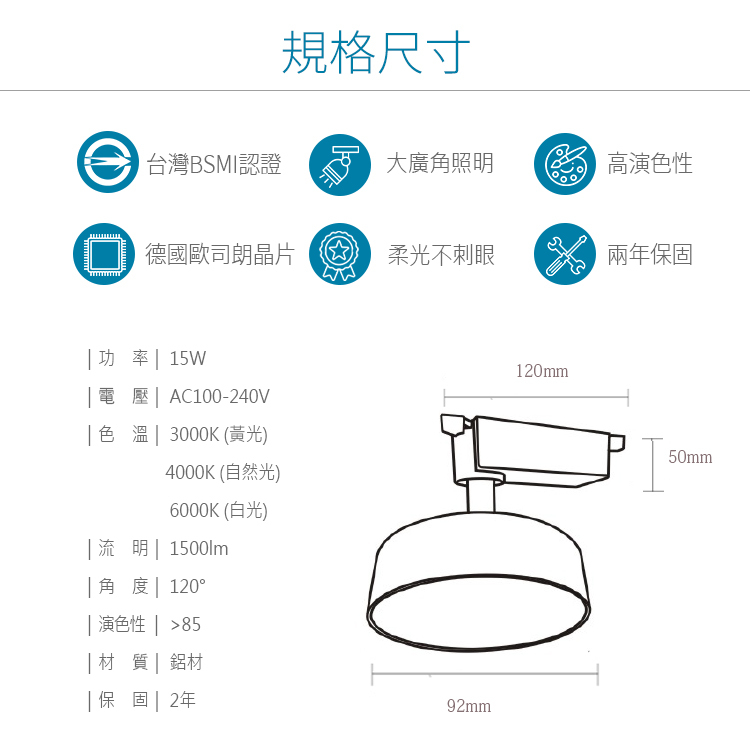 規格尺寸

台灣BSMI認證
大廣角照明
高演色性

德國歐司朗晶片
柔光不刺眼
兩年保固

| 功 率 | 15W
| 電 壓 | AC100-240V
| 色 溫 | 3000K (黃光)
4000K (自然光)
6000K (白光)
| 流 明 | 1500lm
| 角 度 | 120°
| 演色性 | >85
| 材 質 | 鋁材
| 保 固 | 2年

120mm
50mm
92mm