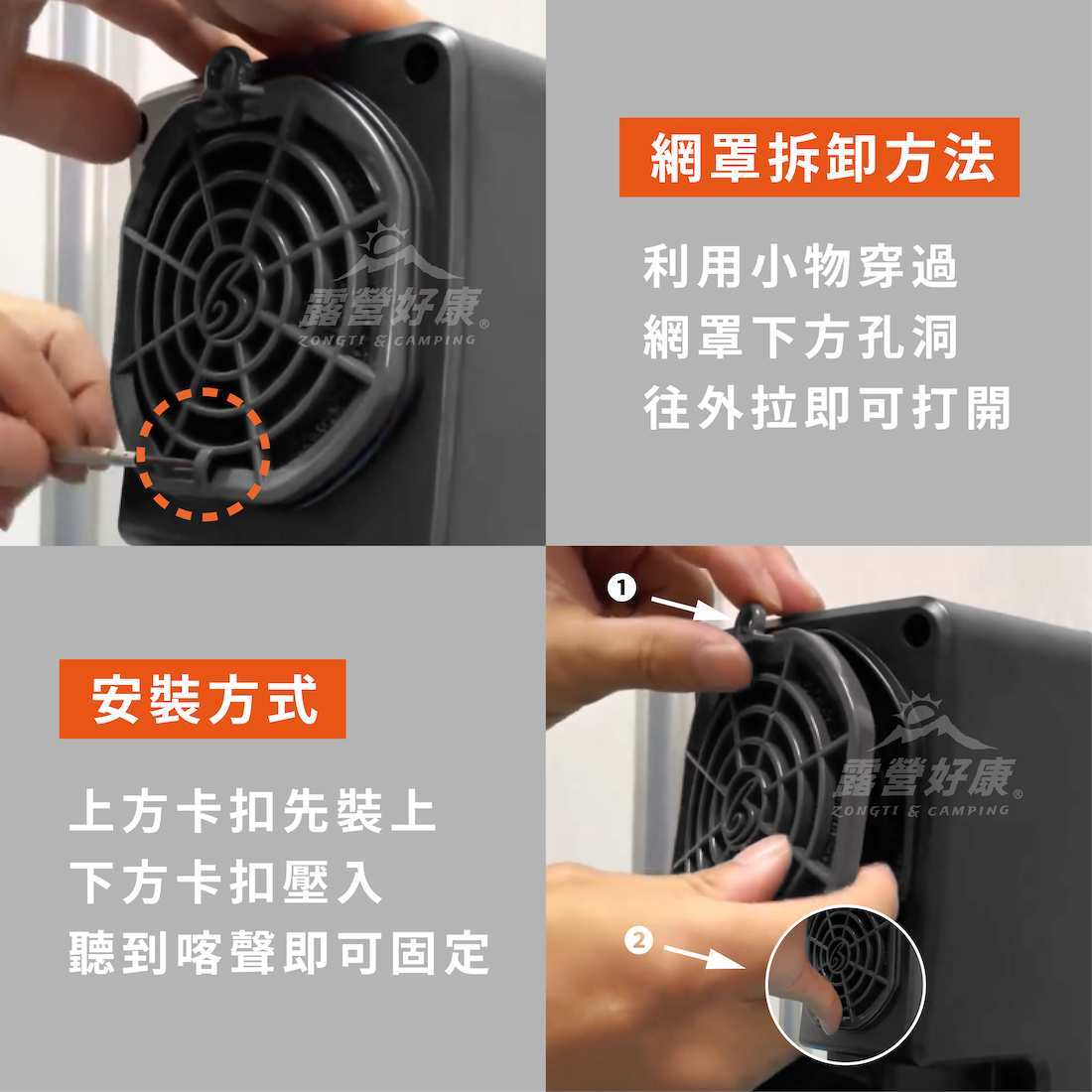 露營好康®
ZONGTI & CAMPING

網罩拆卸方法

利用小物穿過
網罩下方孔洞
往外拉即可打開

安裝方式

上方卡扣先裝上
下方卡扣壓入
聽到喀聲即可固定

1

露營好康®
ZONGTI & CAMPING

2