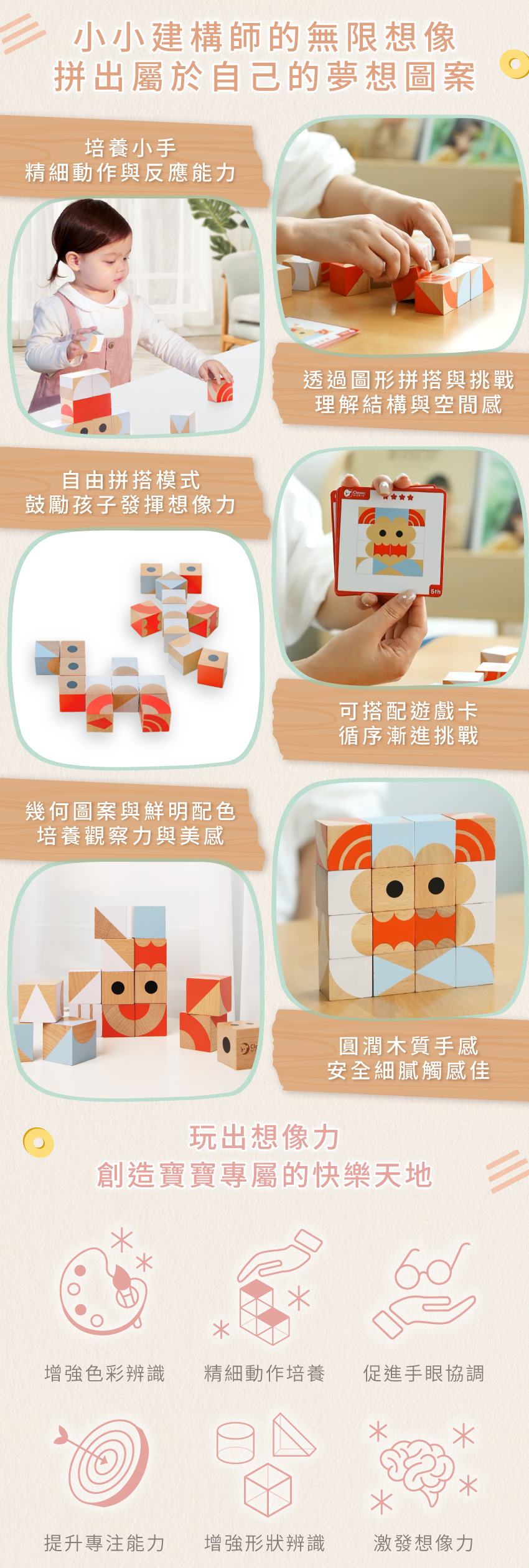 小小建構師的無限想像
拼出屬於自己的夢想圖案

培養小手
精細動作與反應能力

透過圖形拼搭與挑戰
理解結構與空間感

自由拼搭模式
鼓勵孩子發揮想像力

可搭配遊戲卡
循序漸進挑戰

幾何圖案與鮮明配色
培養觀察力與美感

圓潤木質手感
安全細膩觸感佳

玩出想像力
創造寶寶專屬的快樂天地

增強色彩辨識

精細動作培養

促進手眼協調

提升專注能力

增強形狀辨識

激發想像力