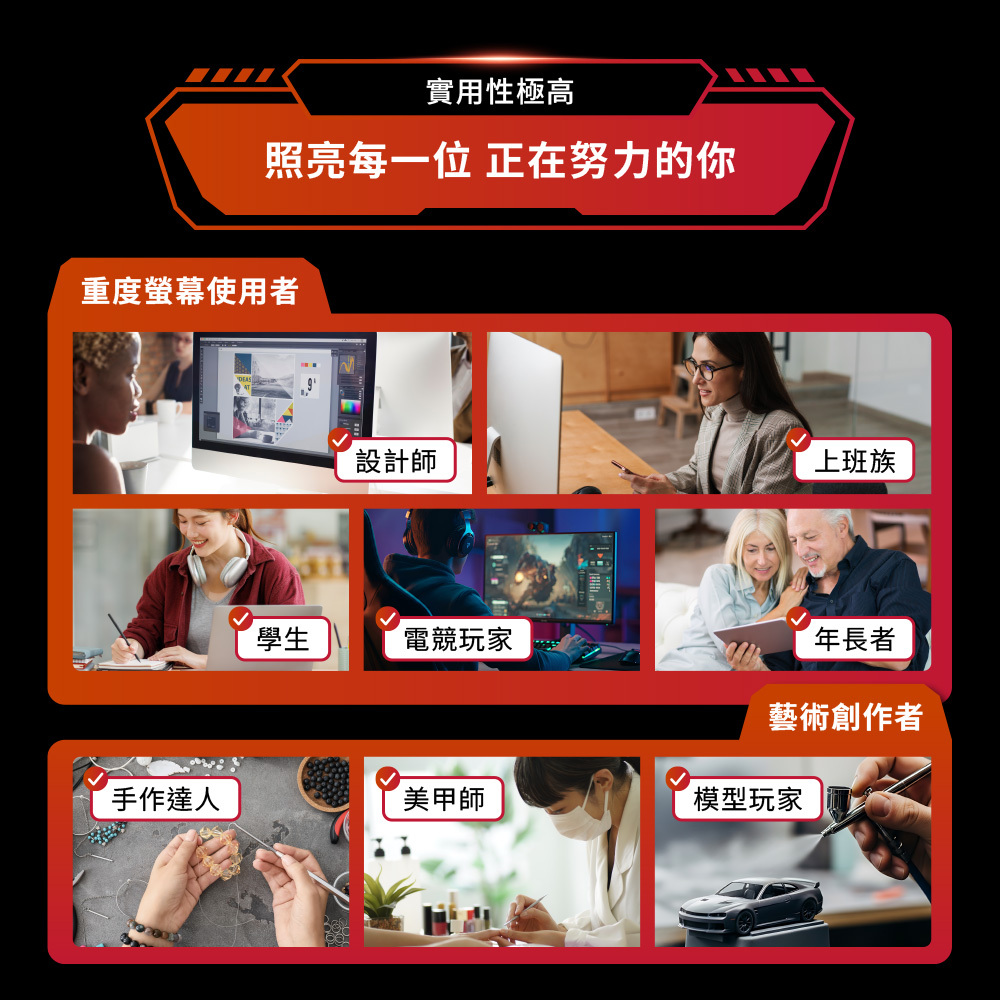 實用性極高

照亮每一位 正在努力的你

重度螢幕使用者

設計師

上班族

學生

電競玩家

年長者

藝術創作者

手作達人

美甲師

模型玩家