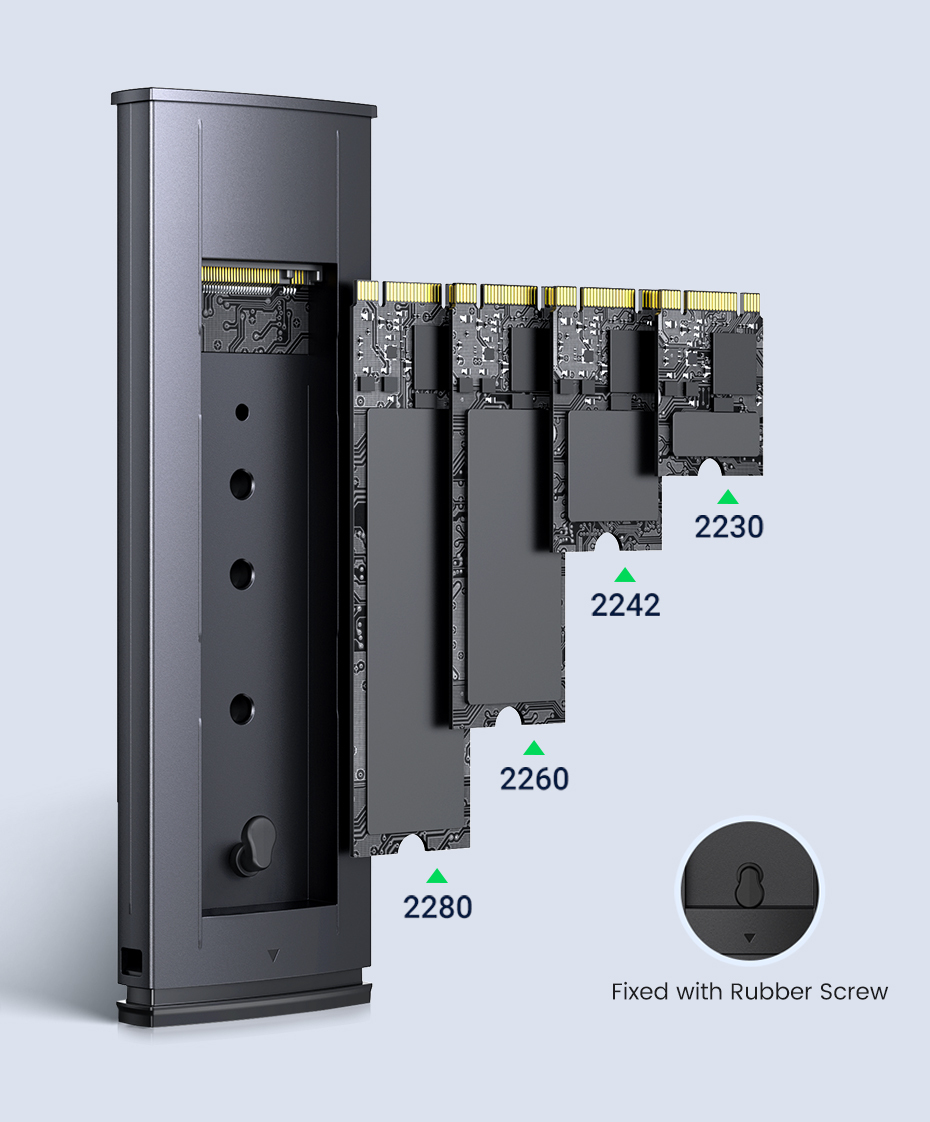 2230

2242

2260

2280

Fixed with Rubber Screw