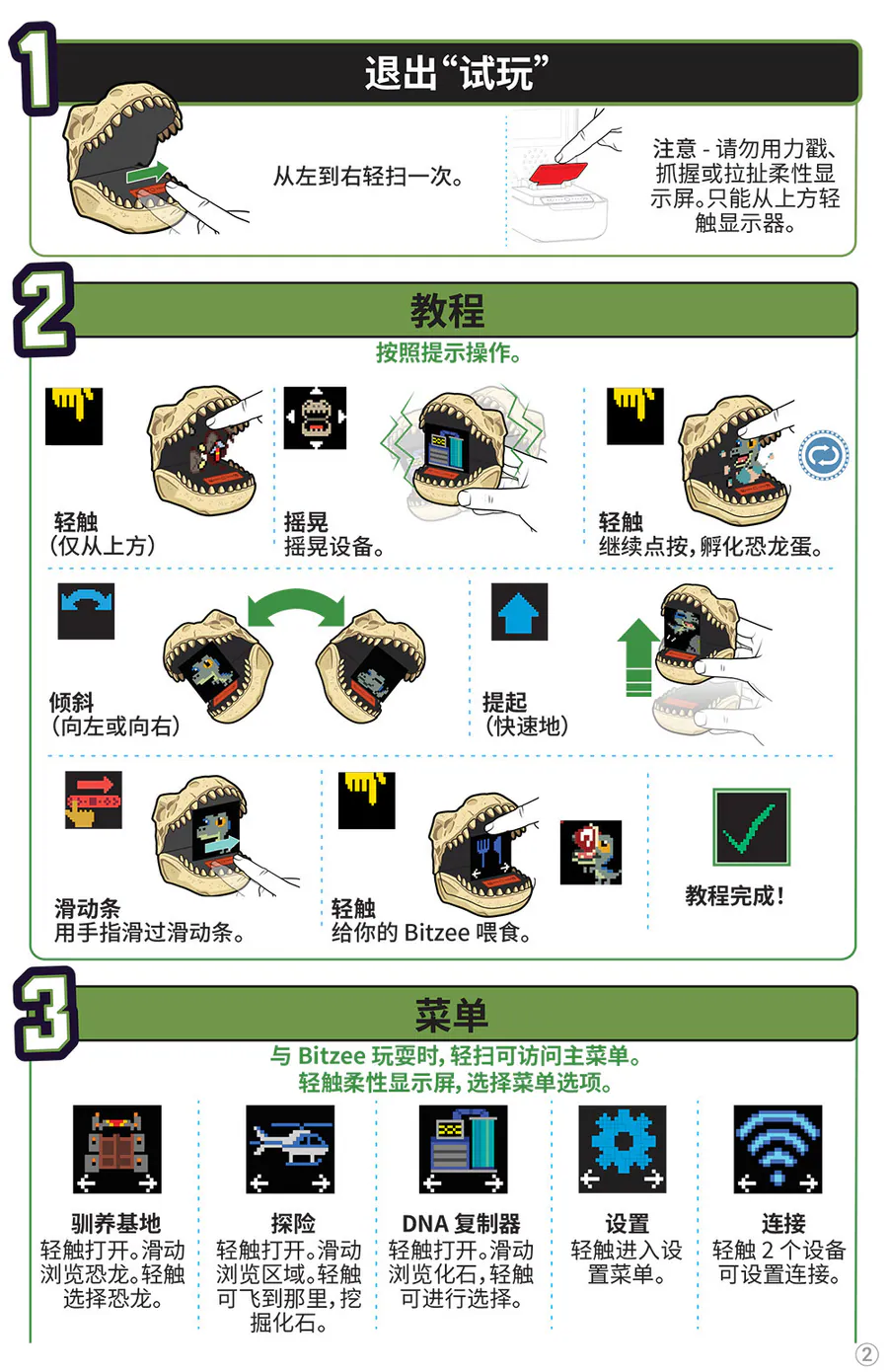 1

退出“试玩”

从左到右轻扫一次。

注意 - 请勿用力戳、抓握或拉扯柔性显示屏。只能从上方轻触显示器。

2

教程

按照提示操作。

轻触
(仅从上方)

摇晃
摇晃设备。

轻触
继续点按，孵化恐龙蛋。

倾斜
(向左或向右)

提起
(快速地)

滑动条
用手指滑过滑动条。

轻触
给你的 Bitzee 喂食。

教程完成！

3

菜单

与 Bitzee 玩耍时，轻扫可访问主菜单。
轻触柔性显示屏，选择菜单选项。

驯养基地
轻触打开。滑动浏览恐龙。轻触选择恐龙。

探险
轻触打开。滑动浏览区域。轻触可飞到那里，挖掘化石。

DNA 复制器
轻触打开。滑动浏览化石，轻触可进行选择。

设置
轻触进入设置菜单。

连接
轻触 2 个设备可设置连接。

2