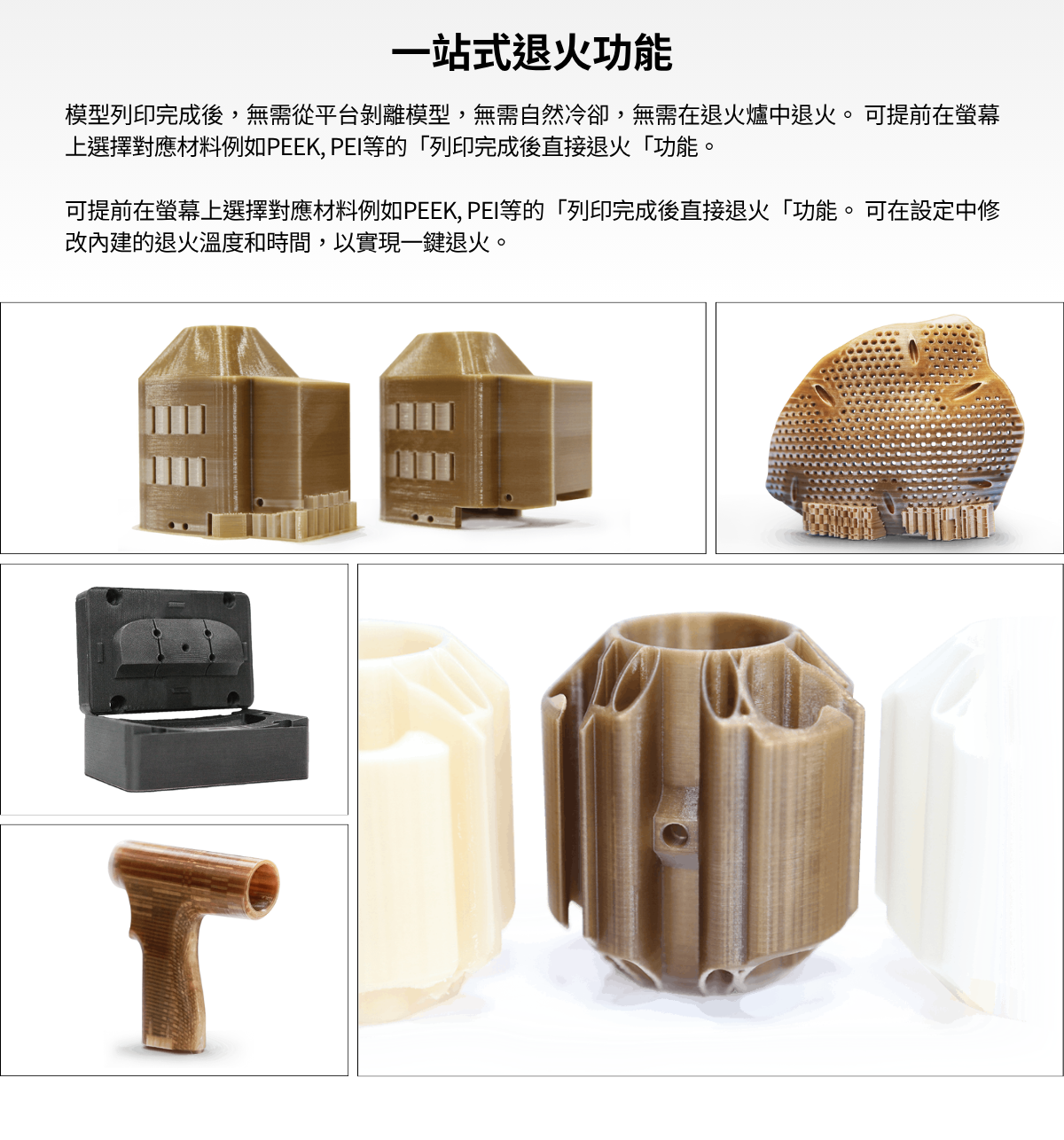 一站式退火功能

模型列印完成後，無需從平台剝離模型，無需自然冷卻，無需在退火爐中退火。 可提前在螢幕上選擇對應材料例如PEEK, PEI等的「列印完成後直接退火「功能。

可提前在螢幕上選擇對應材料例如PEEK, PEI等的「列印完成後直接退火「功能。 可在設定中修改內建的退火溫度和時間，以實現一鍵退火。