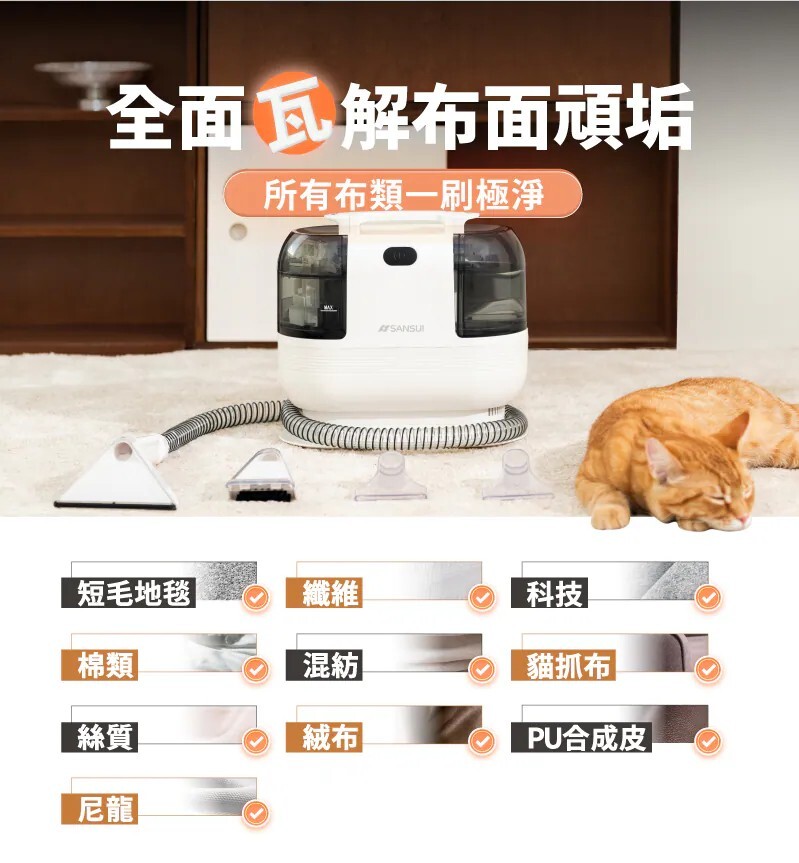 全面瓦解布面頑垢

所有布類一刷極淨

MAX

SANSUI

短毛地毯

纖維

科技

棉類

混紡

貓抓布

絲質

絨布

PU合成皮

尼龍