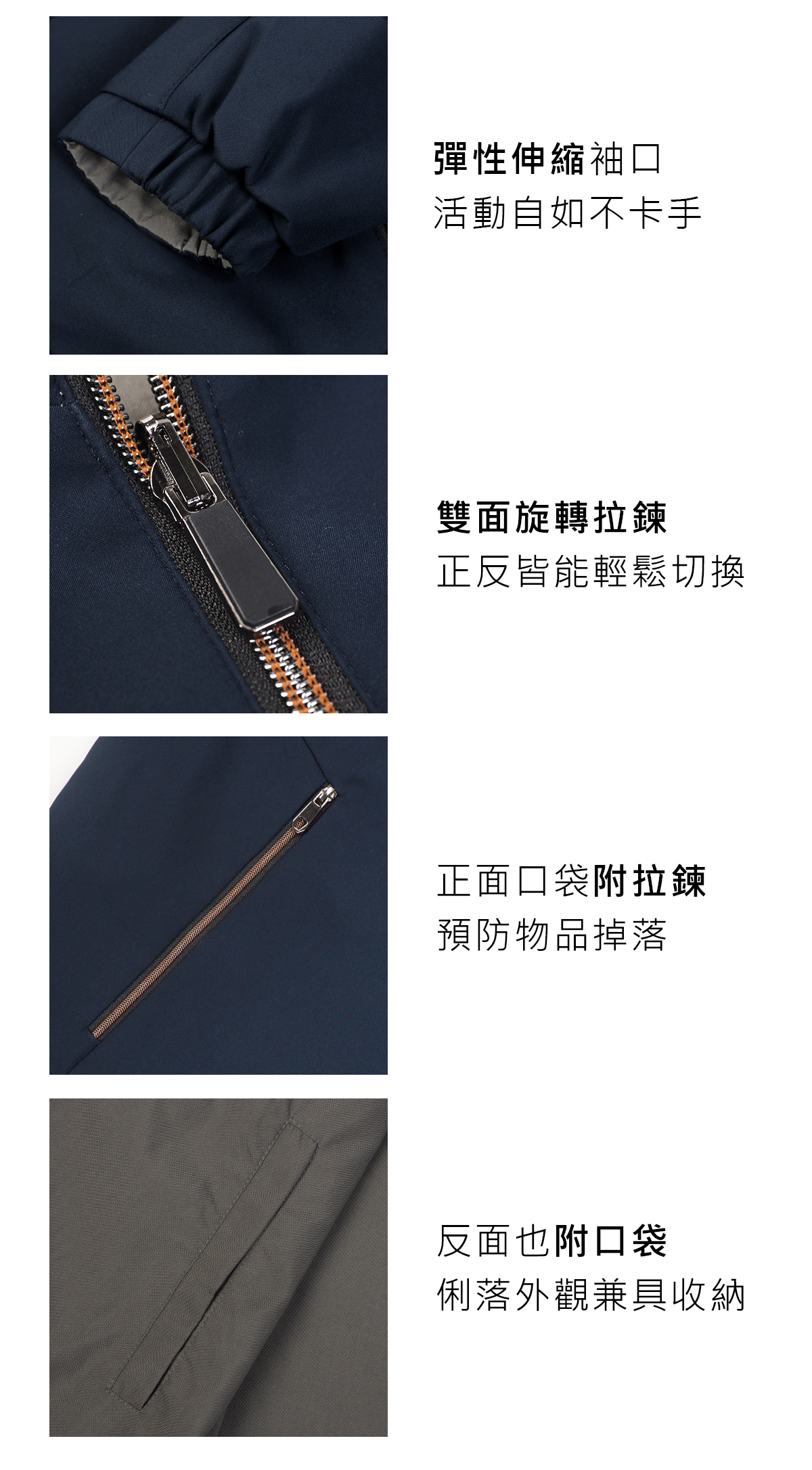 彈性伸縮袖口
活動自如不卡手

雙面旋轉拉鍊
正反皆能輕鬆切換

正面口袋附拉鍊
預防物品掉落

反面也附口袋
俐落外觀兼具收納