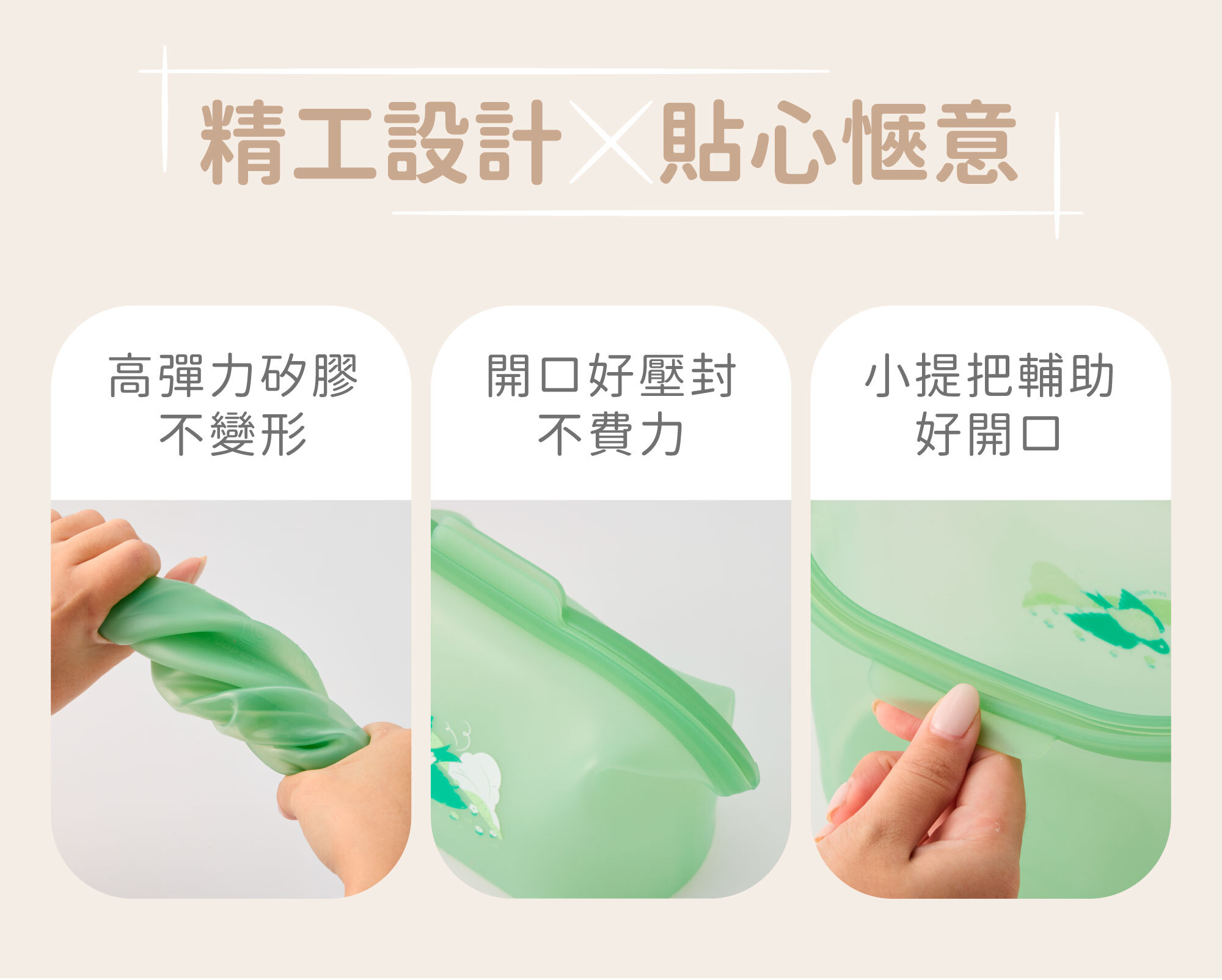 精工設計×貼心愜意

高彈力矽膠
不變形

開口好壓封
不費力

小提把輔助
好開口