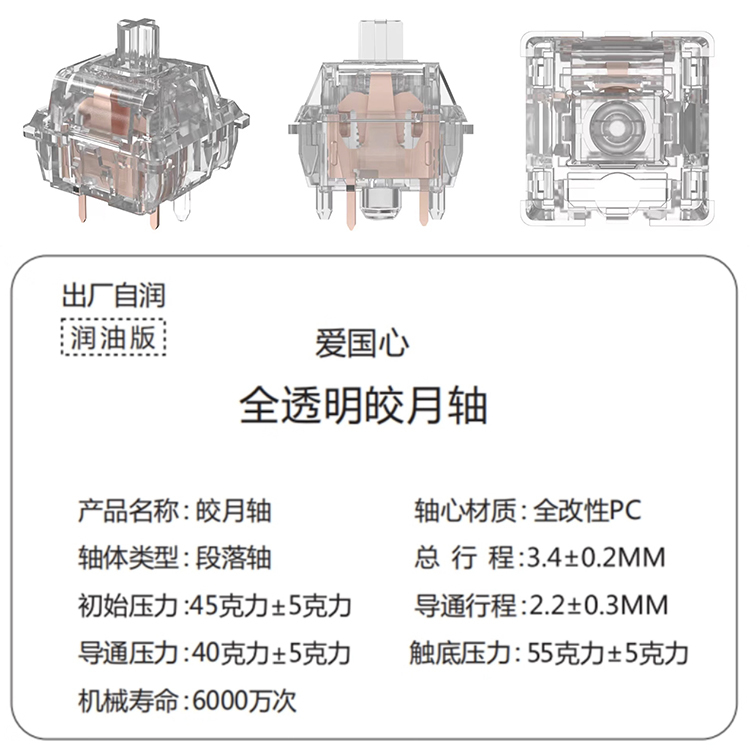 出厂自润
润油版

爱国心

全透明皎月轴

产品名称：皎月轴
轴体类型：段落轴
初始压力：45克力±5克力
导通压力：40克力±5克力
机械寿命：6000万次

轴心材质：全改性PC
总 行 程：3.4±0.2MM
导通行程：2.2±0.3MM
触底压力：55克力±5克力