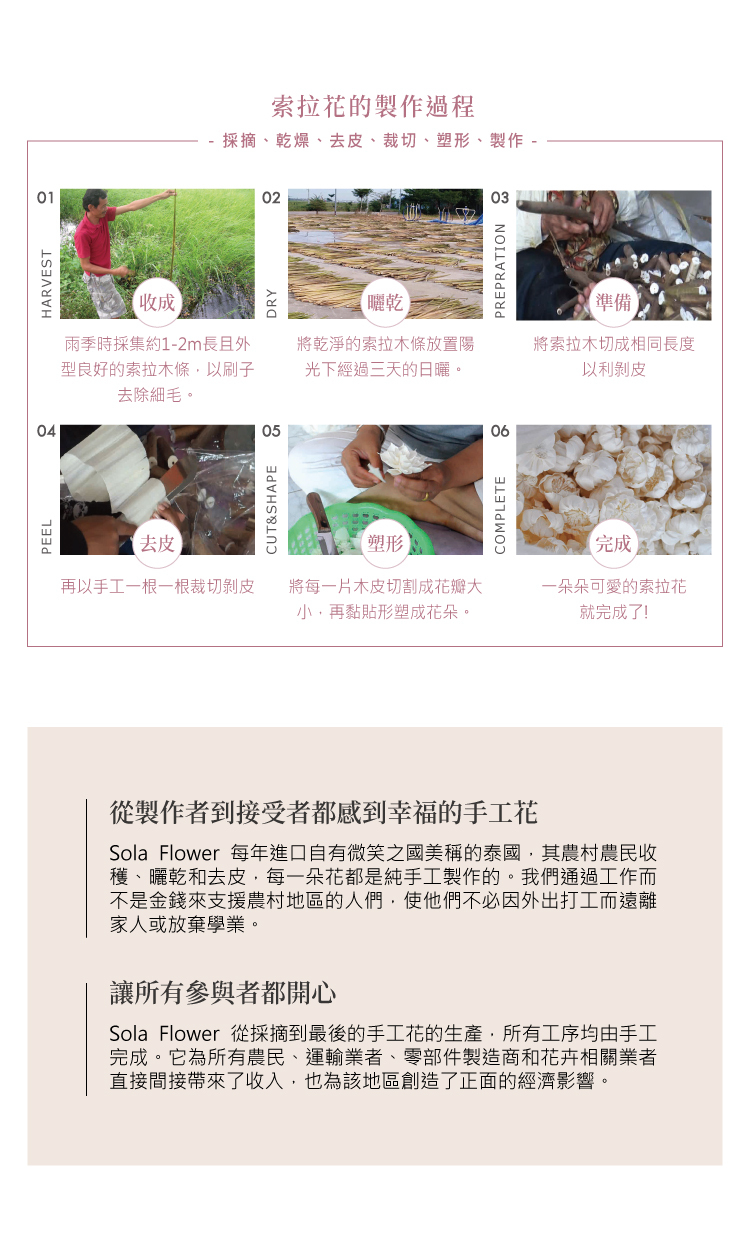 索拉花的製作過程

- 採摘、乾燥、去皮、裁切、塑形、製作 -

01
HARVEST
收成
雨季時採集約1-2m長且外型良好的索拉木條，以刷子去除細毛。

02
DRY
曬乾
將乾淨的索拉木條放置陽光下經過三天的日曬。

03
PREPRATION
準備
將索拉木切成相同長度以利剝皮

04
PEEL
去皮
再以手工一根一根裁切剝皮

05
CUT&SHAPE
塑形
將每一片木皮切割成花瓣大小，再黏貼形塑成花朵。

06
COMPLETE
完成
一朵朵可愛的索拉花就完成了!

從製作者到接受者都感到幸福的手工花

Sola Flower 每年進口自有微笑之國美稱的泰國，其農村農民收穫、曬乾和去皮，每一朵花都是純手工製作的。我們通過工作而不是金錢來支援農村地區的人們，使他們不必因外出打工而遠離家人或放棄學業。

讓所有參與者都開心

Sola Flower 從採摘到最後的手工花的生產，所有工序均由手工完成。它為所有農民、運輸業者、零部件製造商和花卉相關業者直接間接帶來了收入，也為該地區創造了正面的經濟影響。