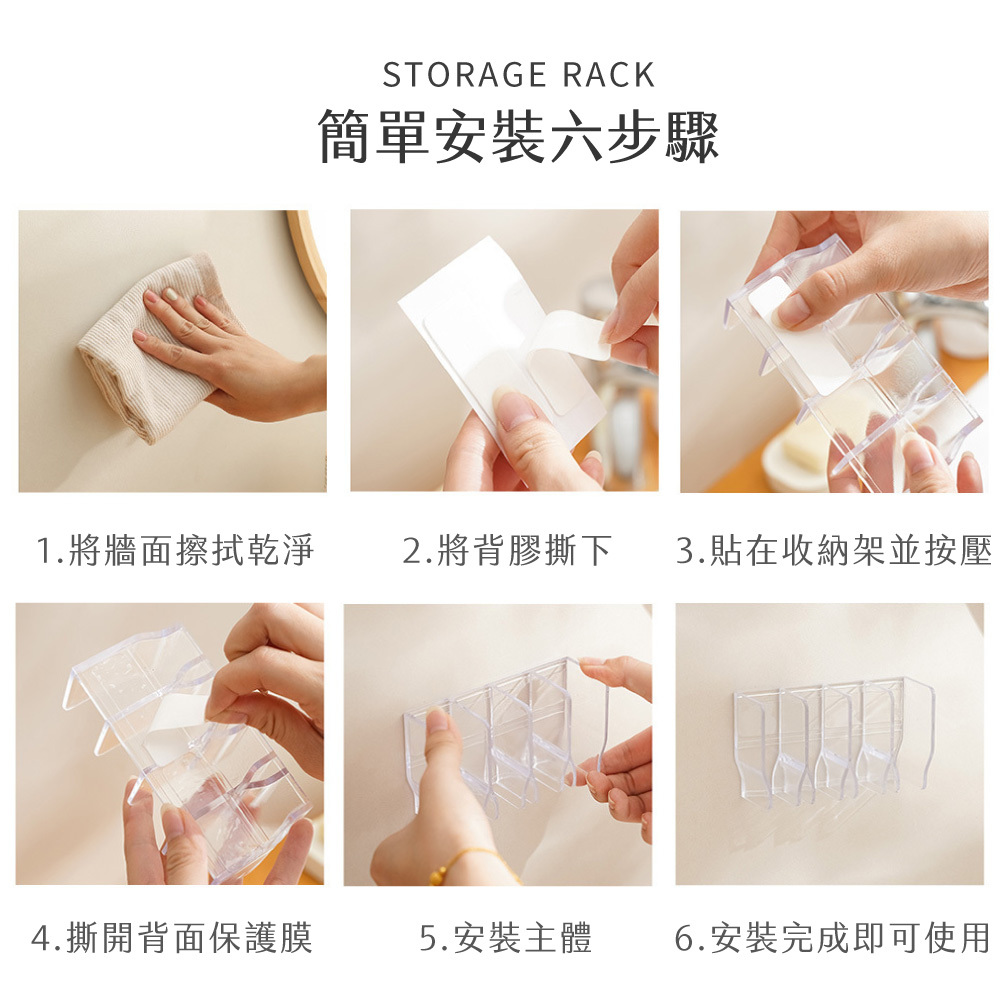 STORAGE RACK
簡單安裝六步驟

1.將牆面擦拭乾淨

2.將背膠撕下

3.貼在收納架並按壓

4.撕開背面保護膜

5.安裝主體

6.安裝完成即可使用