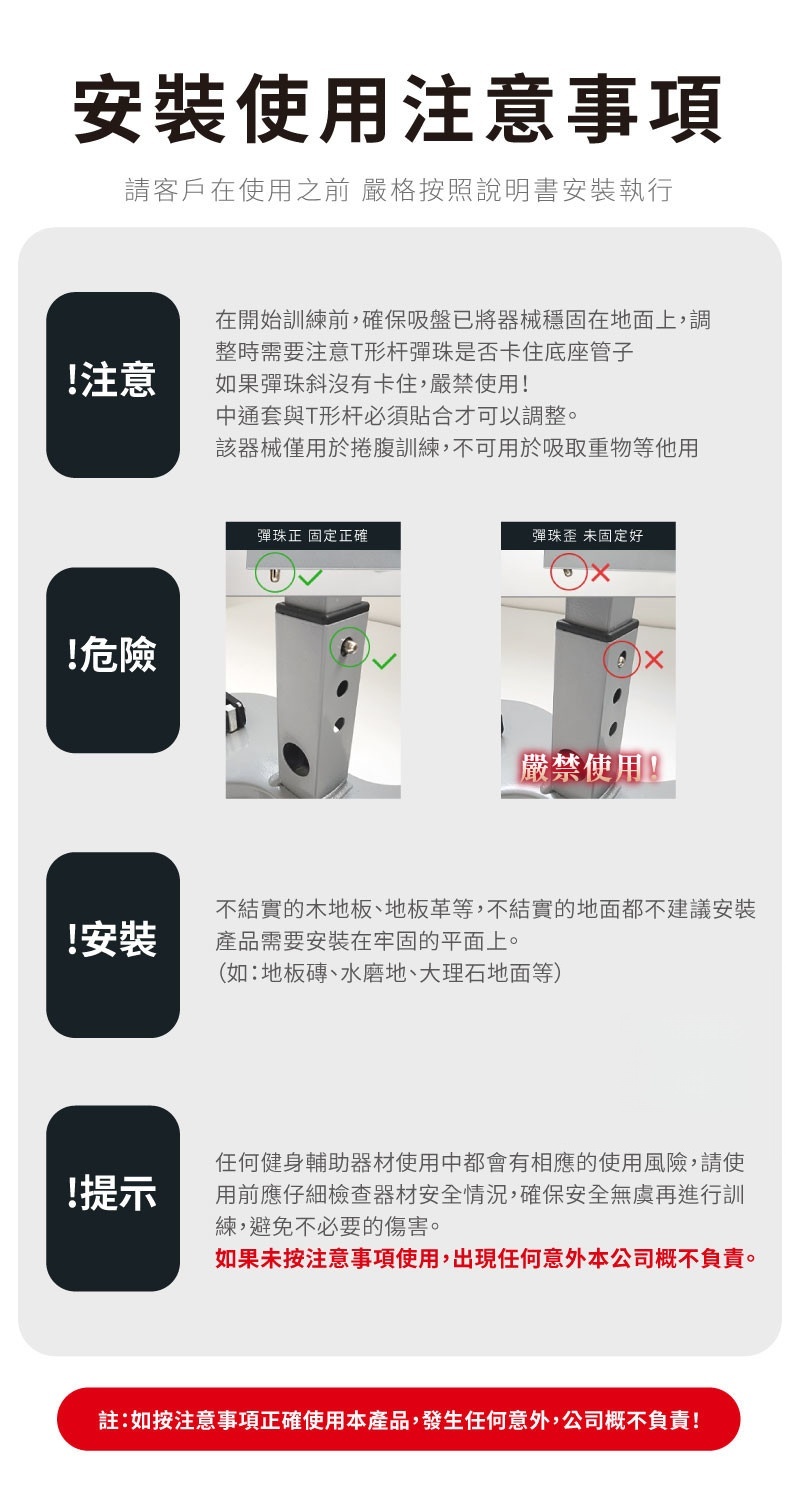 安裝使用注意事項

請客戶在使用之前 嚴格按照說明書安裝執行

!注意

在開始訓練前，確保吸盤已將器械穩固在地面上，調整時需要注意T形杆彈珠是否卡住底座管子
如果彈珠斜沒有卡住，嚴禁使用！
中通套與T形杆必須貼合才可以調整。
該器械僅用於捲腹訓練，不可用於吸取重物等他用

!危險

彈珠正 固定正確

彈珠歪 未固定好

嚴禁使用！

!安裝

不結實的木地板、地板革等，不結實的地面都不建議安裝
產品需要安裝在牢固的平面上。
（如：地板磚、水磨地、大理石地面等）

!提示

任何健身輔助器材使用中都會有相應的使用風險，請使用前應仔細檢查器材安全情況，確保安全無虞再進行訓練，避免不必要的傷害。
如果未按注意事項使用，出現任何意外本公司概不負責。

註：如按注意事項正確使用本產品，發生任何意外，公司概不負責！