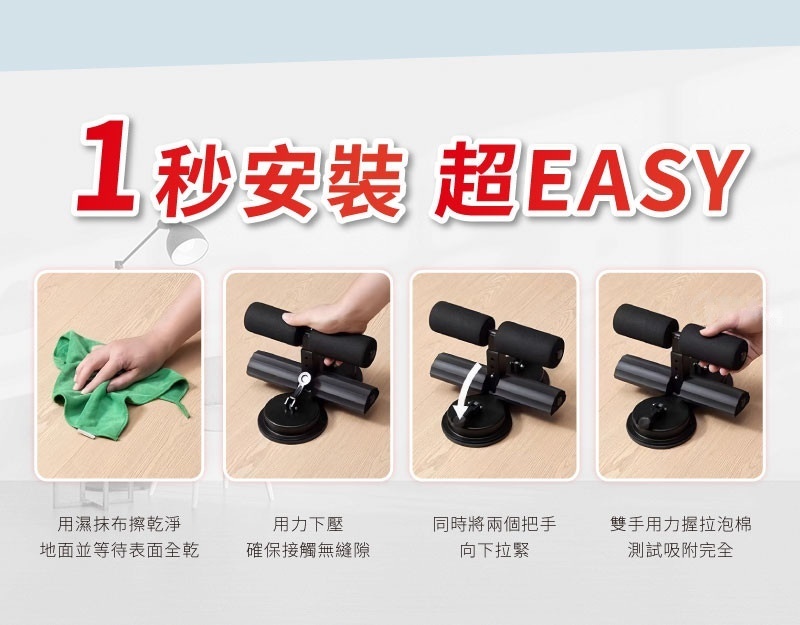 1秒安裝 超EASY

用濕抹布擦乾淨
地面並等待表面全乾

用力下壓
確保接觸無縫隙

同時將兩個把手
向下拉緊

雙手用力握拉泡棉
測試吸附完全