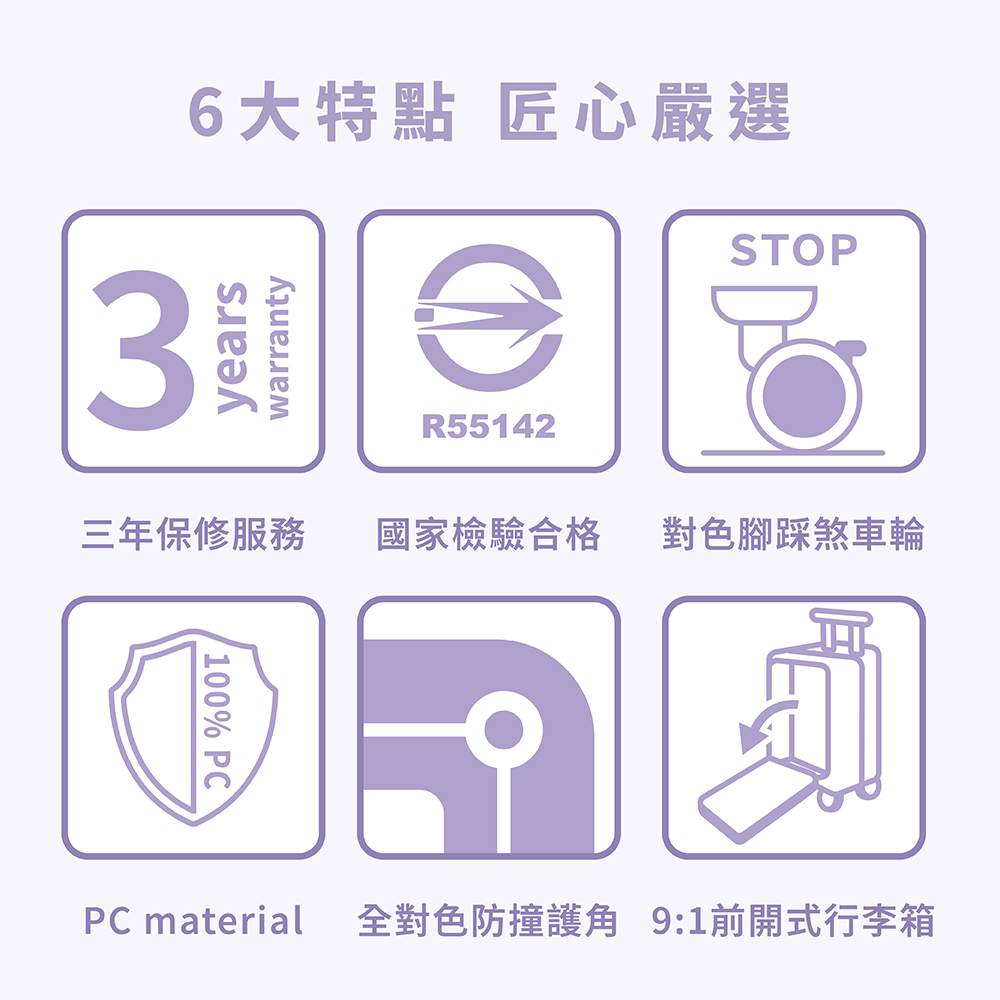 6大特點 匠心嚴選

3 years warranty

R55142

STOP

三年保修服務

國家檢驗合格

對色腳踩煞車輪

100% PC

PC material

全對色防撞護角

9:1前開式行李箱