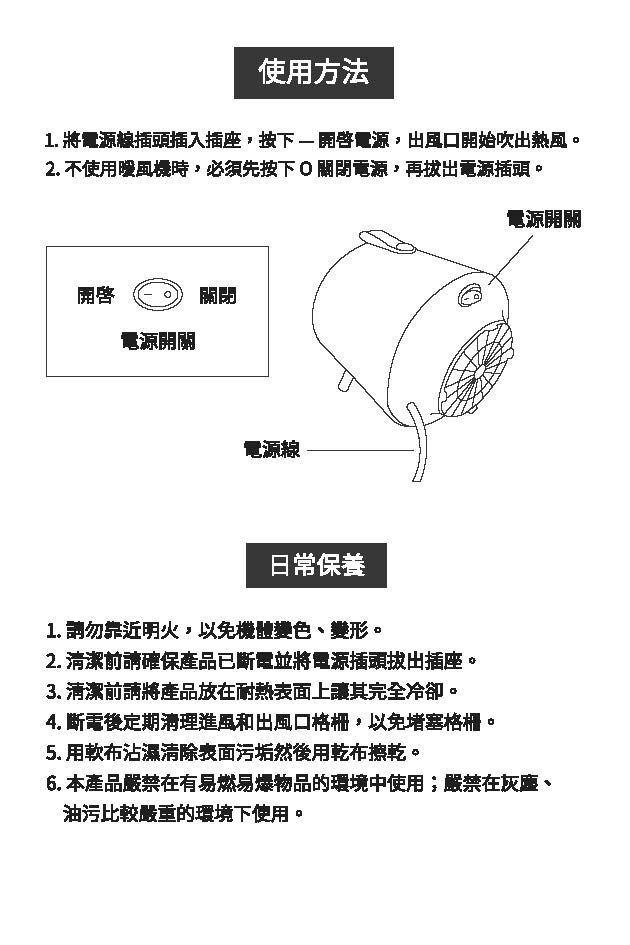 使用方法

1. 將電源線插頭插入插座，按下 — 開啓電源，出風口開始吹出熱風。
2. 不使用暖風機時，必須先按下 O 關閉電源，再拔出電源插頭。

電源開關

開啓

關閉

電源開關

電源線

日常保養

1. 請勿靠近明火，以免機體變色、變形。
2. 清潔前請確保產品已斷電並將電源插頭拔出插座。
3. 清潔前請將產品放在耐熱表面上讓其完全冷卻。
4. 斷電後定期清理進風和出風口格柵，以免堵塞格柵。
5. 用軟布沾濕清除表面污垢然後用乾布擦乾。
6. 本產品嚴禁在有易燃易爆物品的環境中使用；嚴禁在灰塵、油污比較嚴重的環境下使用。