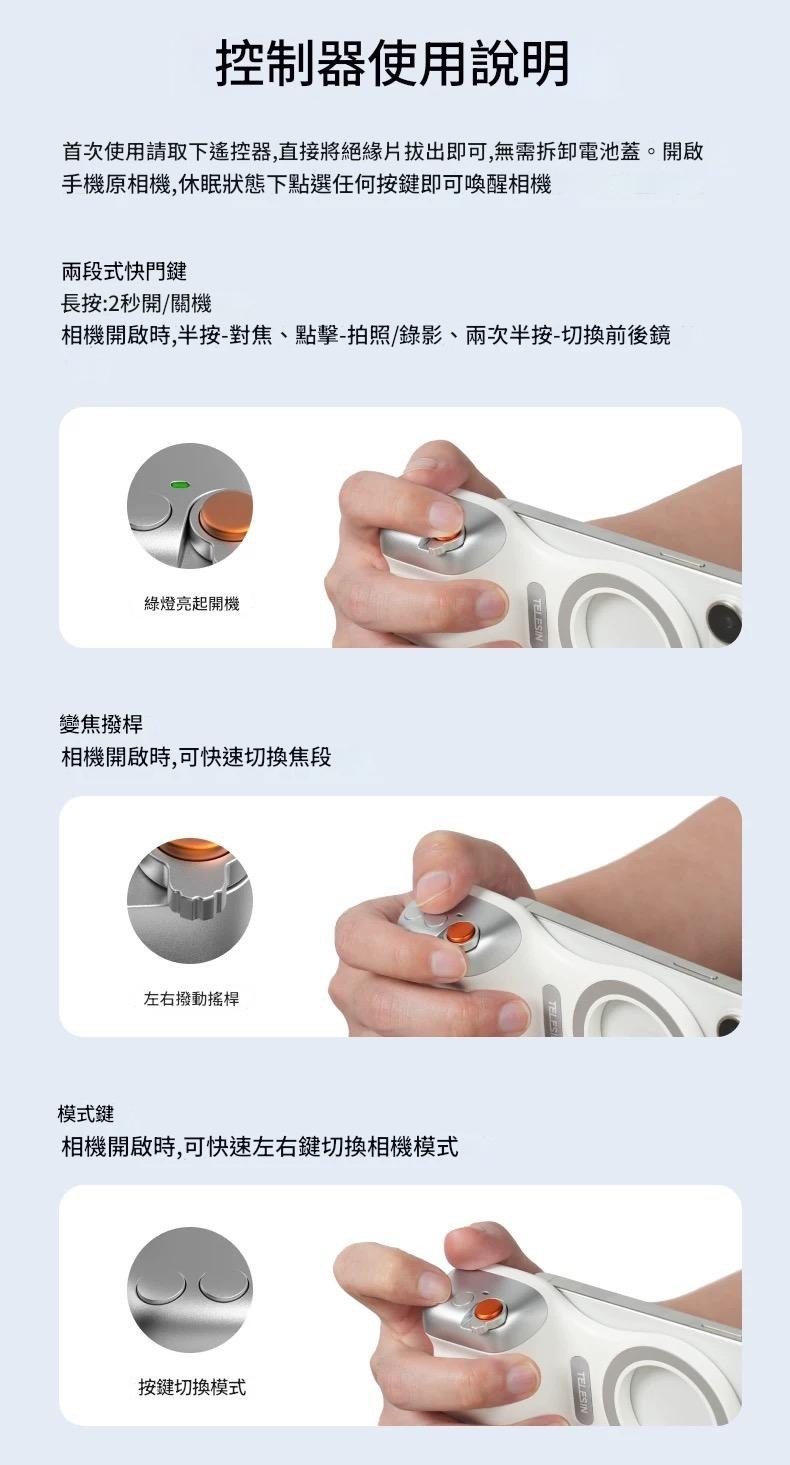 控制器使用說明

首次使用請取下遙控器,直接將絕緣片拔出即可,無需拆卸電池蓋。開啟手機原相機,休眠狀態下點選任何按鍵即可喚醒相機

兩段式快門鍵
長按:2秒開/關機
相機開啟時,半按-對焦、點擊-拍照/錄影、兩次半按-切換前後鏡

綠燈亮起開機

TELESIN

變焦撥桿
相機開啟時,可快速切換焦段

左右撥動搖桿

TELESIN

模式鍵
相機開啟時,可快速左右鍵切換相機模式

按鍵切換模式

TELESIN