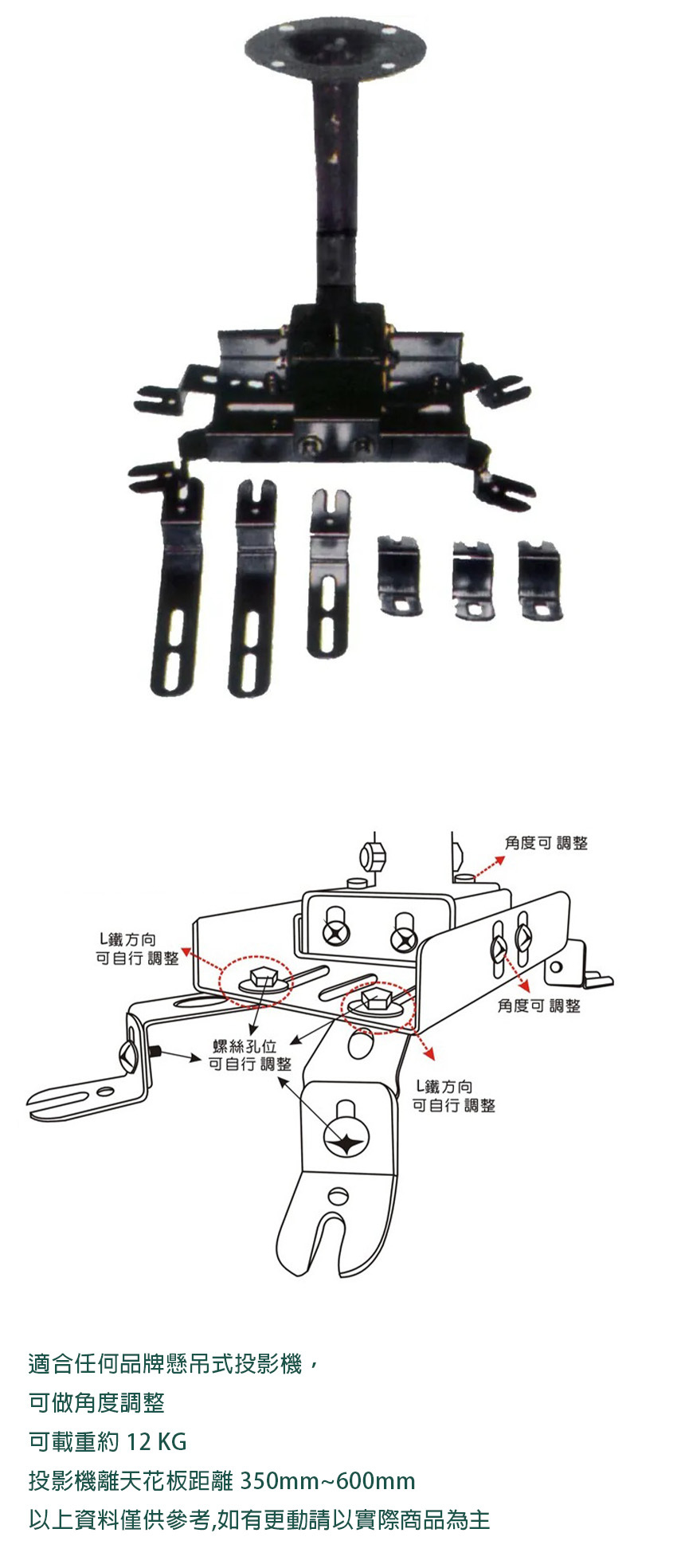 角度可 調整

L鐵方向
可自行 調整

角度可 調整

螺絲孔位
可自行 調整

L鐵方向
可自行 調整

適合任何品牌懸吊式投影機，

可做角度調整

可載重約 12 KG

投影機離天花板距離 350mm~600mm

以上資料僅供參考,如有更動請以實際商品為主