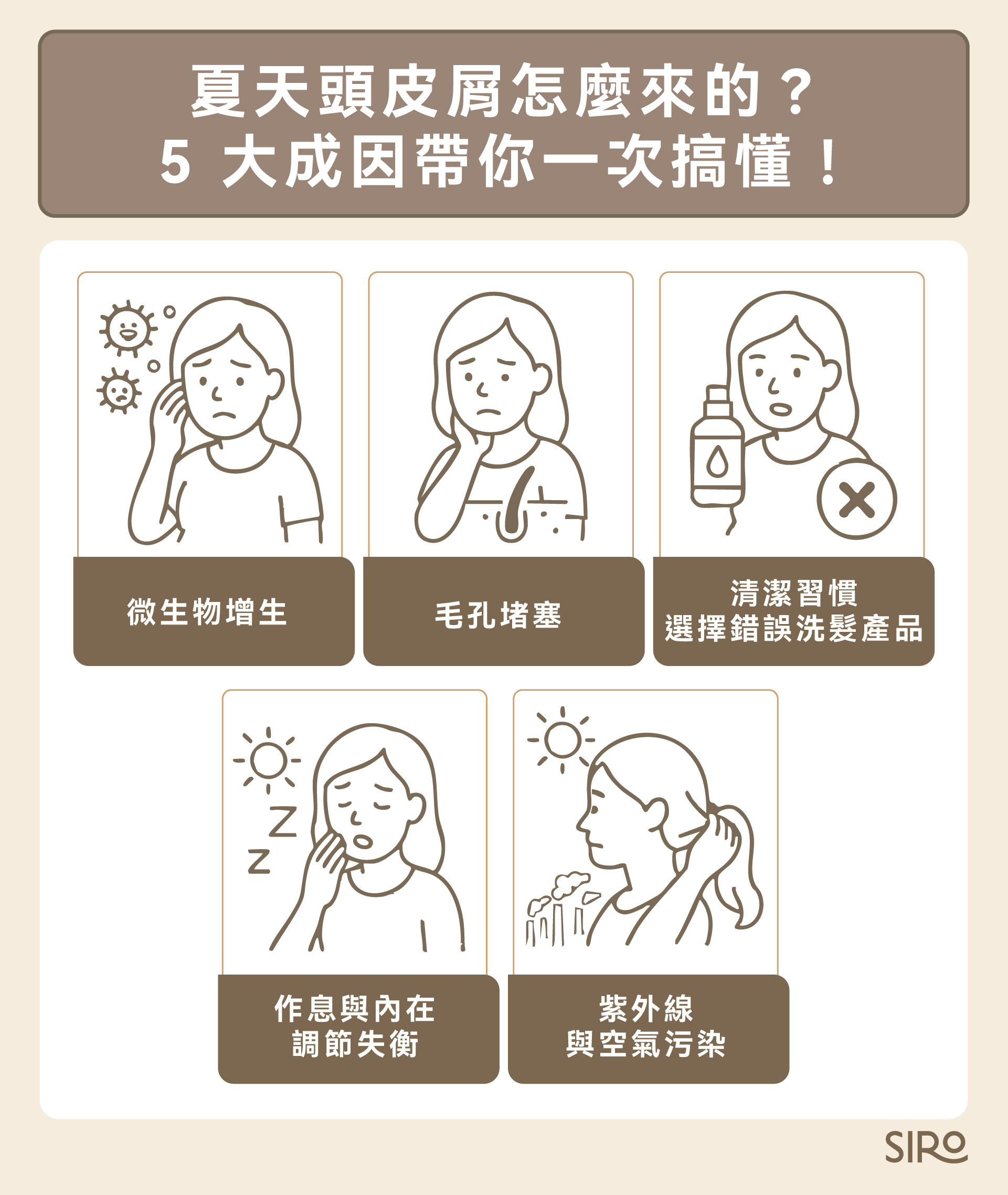 夏天頭皮屑怎麼來的？
5 大成因帶你一次搞懂！

微生物增生

毛孔堵塞

清潔習慣
選擇錯誤洗髮產品

Z
Z

作息與內在
調節失衡

紫外線
與空氣污染

SIRO