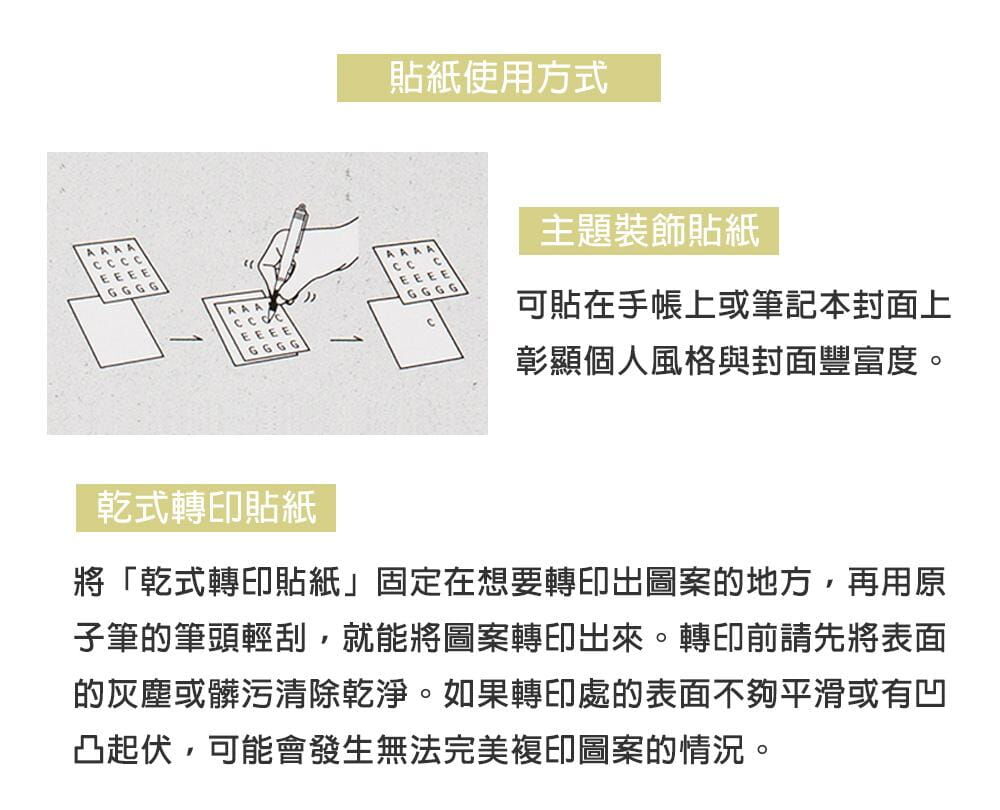 貼紙使用方式

AAAA
CCCC
EEEE
GGGG

AAAA
CCCC
EEEE
GGGG

AAAA
CC C
EEEE
GGGG

C

主題裝飾貼紙

可貼在手帳上或筆記本封面上彰顯個人風格與封面豐富度。

乾式轉印貼紙

將「乾式轉印貼紙」固定在想要轉印出圖案的地方，再用原子筆的筆頭輕刮，就能將圖案轉印出來。轉印前請先將表面的灰塵或髒污清除乾淨。如果轉印處的表面不夠平滑或有凹凸起伏，可能會發生無法完美複印圖案的情況。