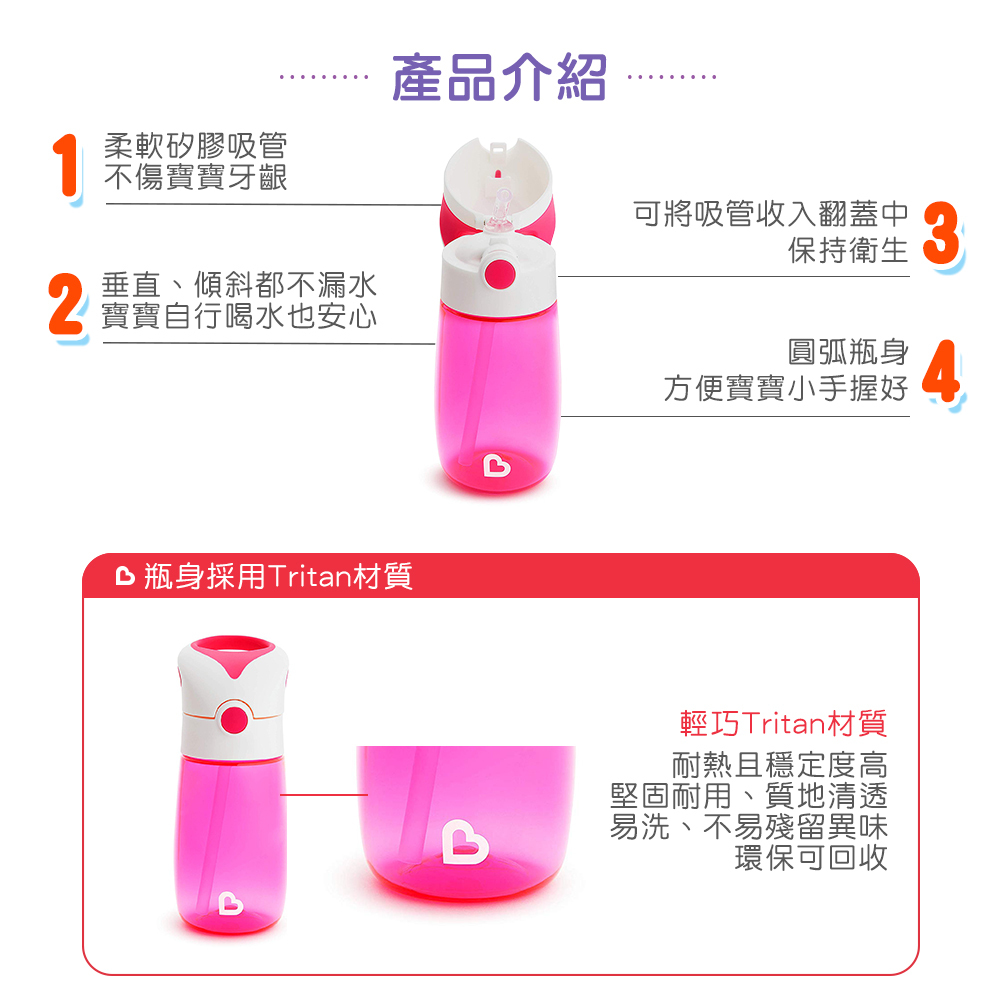 產品介紹

1 柔軟矽膠吸管
不傷寶寶牙齦

2 垂直、傾斜都不漏水
寶寶自行喝水也安心

可將吸管收入翻蓋中
保持衛生 3

圓弧瓶身
方便寶寶小手握好 4

瓶身採用Tritan材質

輕巧Tritan材質
耐熱且穩定度高
堅固耐用、質地清透
易洗、不易殘留異味
環保可回收