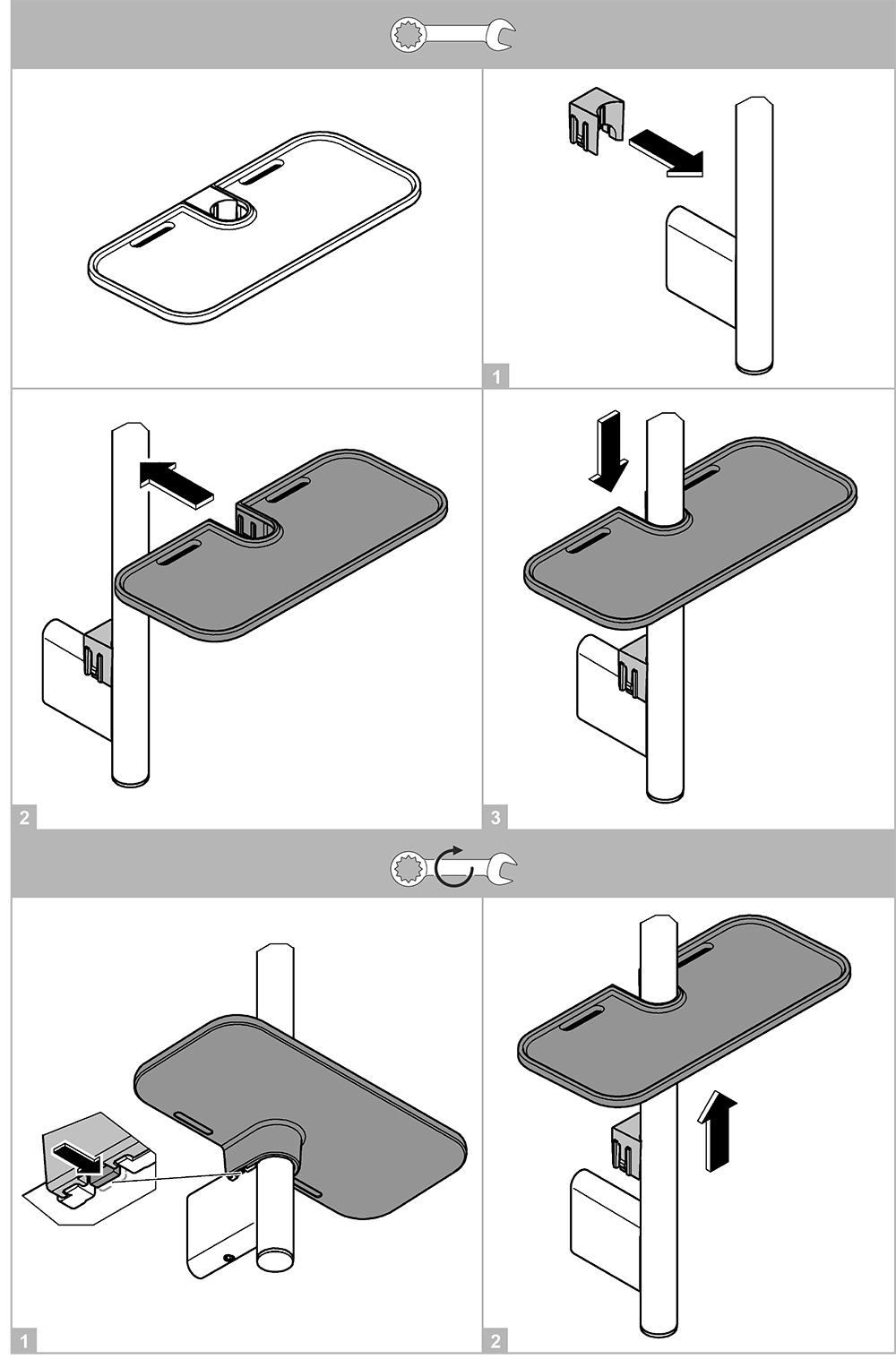 1

2

3

1

2