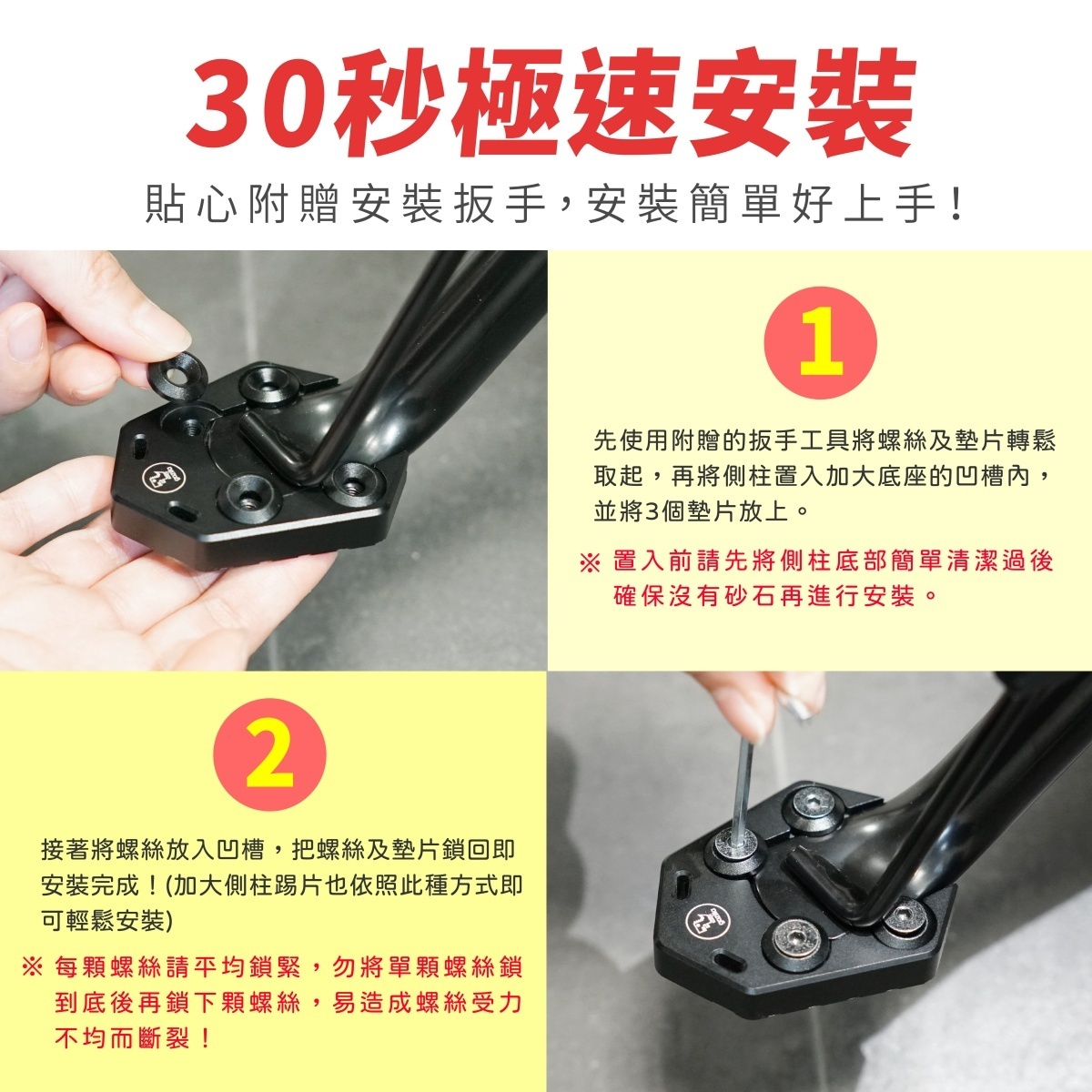 30秒極速安裝

貼心附贈安裝扳手，安裝簡單好上手！

1

先使用附贈的扳手工具將螺絲及墊片轉鬆取起，再將側柱置入加大底座的凹槽內，並將3個墊片放上。

※ 置入前請先將側柱底部簡單清潔過後確保沒有砂石再進行安裝。

2

接著將螺絲放入凹槽，把螺絲及墊片鎖回即安裝完成！(加大側柱踢片也依照此種方式即可輕鬆安裝)

※ 每顆螺絲請平均鎖緊，勿將單顆螺絲鎖到底後再鎖下顆螺絲，易造成螺絲受力不均而斷裂！