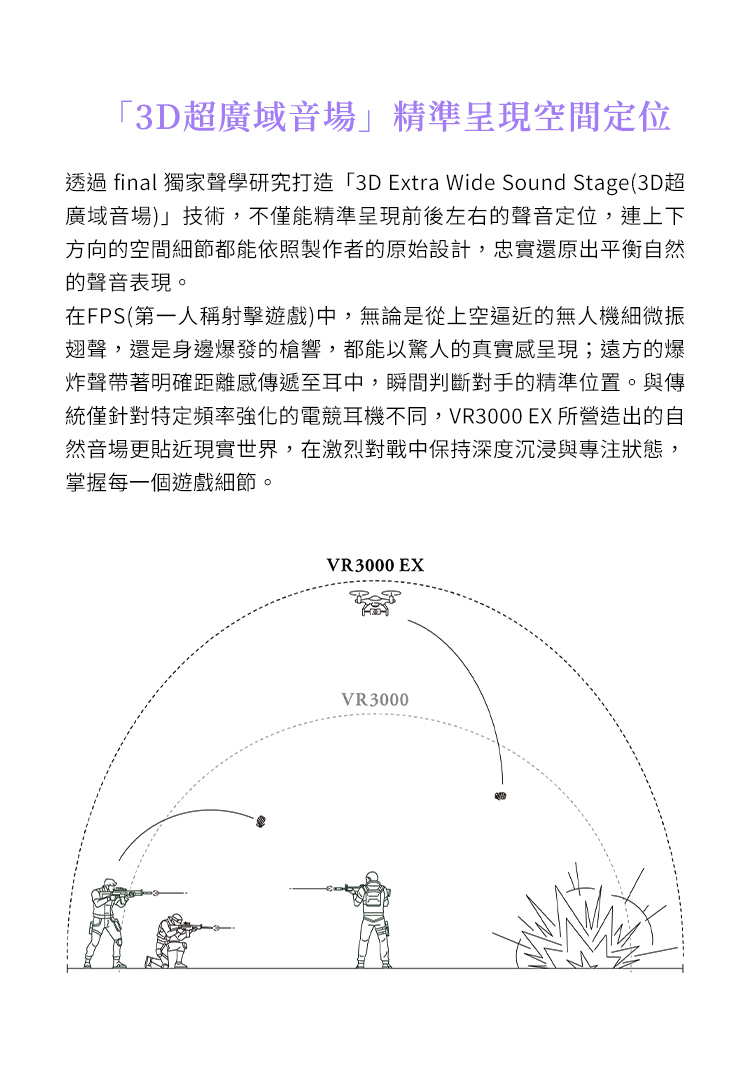 「3D超廣域音場」精準呈現空間定位

透過 final 獨家聲學研究打造「3D Extra Wide Sound Stage(3D超廣域音場)」技術，不僅能精準呈現前後左右的聲音定位，連上下方向的空間細節都能依照製作者的原始設計，忠實還原出平衡自然的聲音表現。
在FPS(第一人稱射擊遊戲)中，無論是從上空逼近的無人機細微振翅聲，還是身邊爆發的槍響，都能以驚人的真實感呈現；遠方的爆炸聲帶著明確距離感傳遞至耳中，瞬間判斷對手的精準位置。與傳統僅針對特定頻率強化的電競耳機不同，VR3000 EX 所營造出的自然音場更貼近現實世界，在激烈對戰中保持深度沉浸與專注狀態，掌握每一個遊戲細節。

VR3000 EX

VR3000