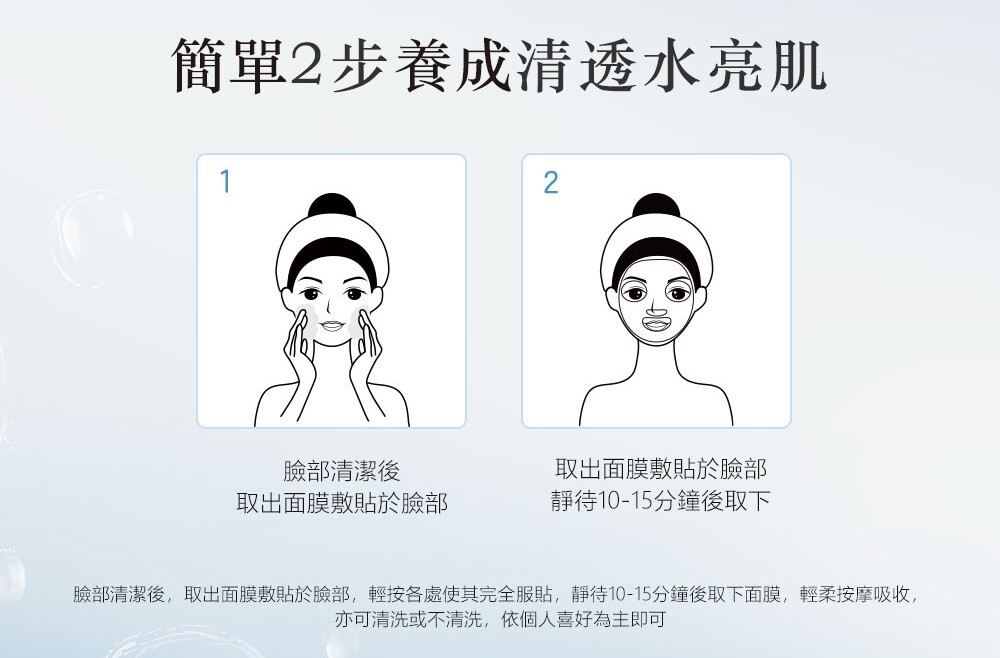 簡單2步養成清透水亮肌

1

臉部清潔後
取出面膜敷貼於臉部

2

取出面膜敷貼於臉部
靜待10-15分鐘後取下

臉部清潔後，取出面膜敷貼於臉部，輕按各處使其完全服貼，靜待10-15分鐘後取下面膜，輕柔按摩吸收，亦可清洗或不清洗，依個人喜好為主即可