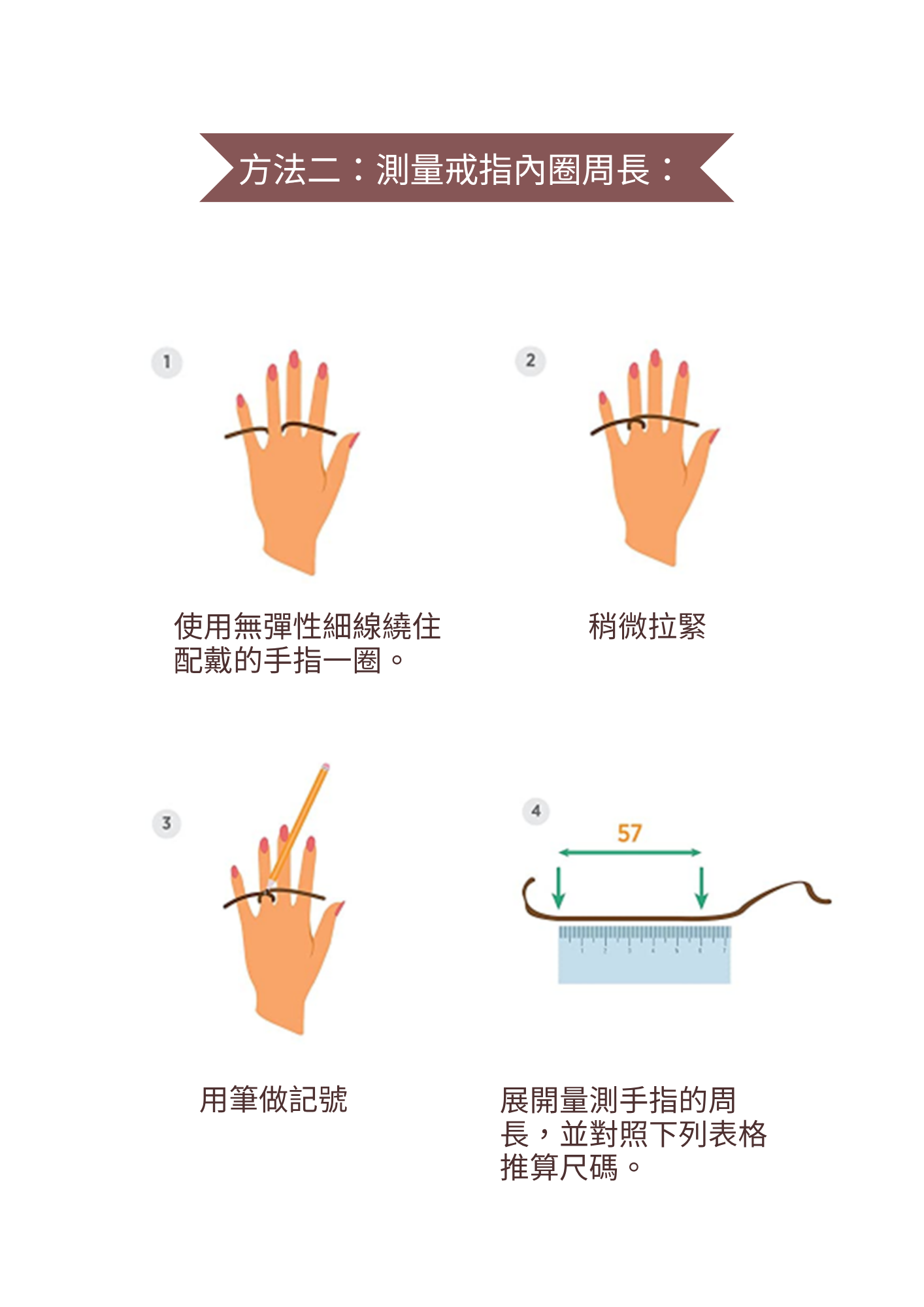 方法二：測量戒指內圈周長：

1

使用無彈性細線繞住配戴的手指一圈。

2

稍微拉緊

3

用筆做記號

4

57

展開量測手指的周長，並對照下列表格推算尺碼。