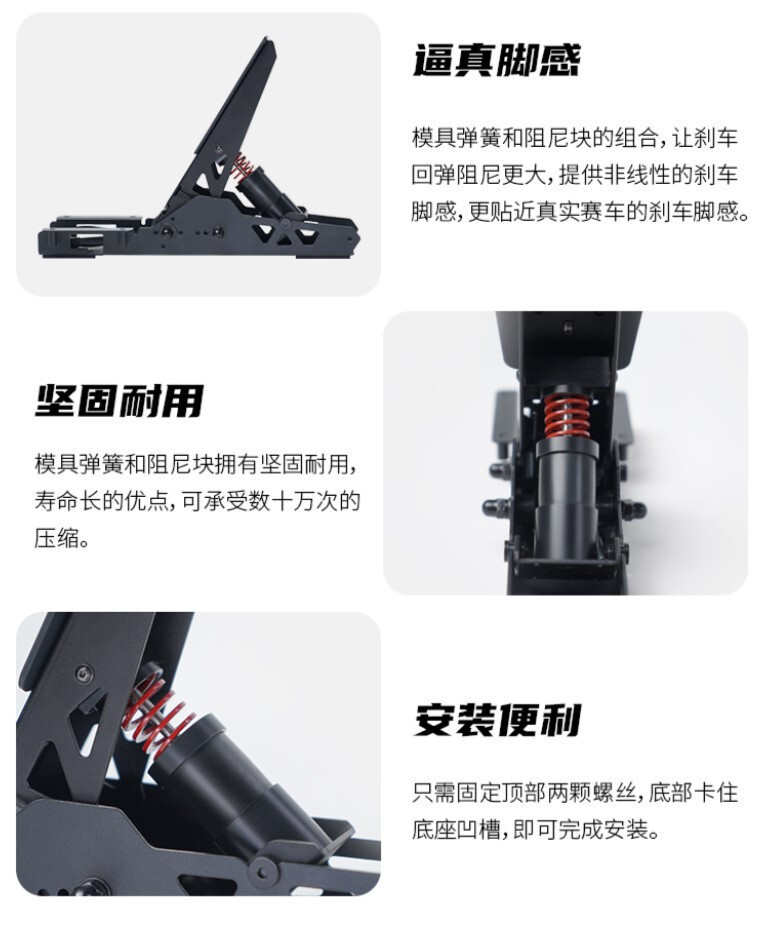 逼真脚感

模具弹簧和阻尼块的组合，让刹车回弹阻尼更大，提供非线性的刹车脚感，更贴近真实赛车的刹车脚感。

坚固耐用

模具弹簧和阻尼块拥有坚固耐用，寿命长的优点，可承受数十万次的压缩。

安装便利

只需固定顶部两颗螺丝，底部卡住底座凹槽，即可完成安装。