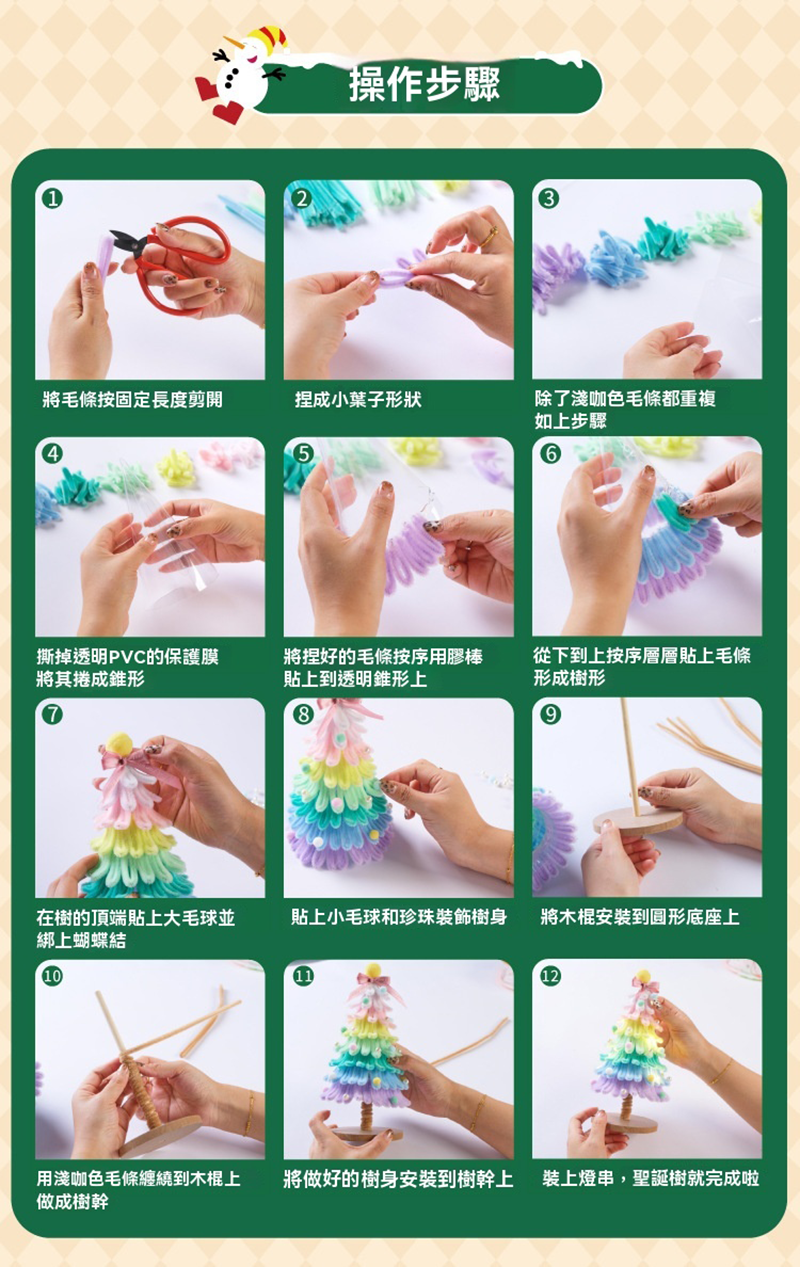 操作步驟

1
將毛條按固定長度剪開

2
捏成小葉子形狀

3
除了淺咖色毛條都重複如上步驟

4
撕掉透明PVC的保護膜將其捲成錐形

5
將捏好的毛條按序用膠棒貼上到透明錐形上

6
從下到上按序層層貼上毛條形成樹形

7
在樹的頂端貼上大毛球並綁上蝴蝶結

8
貼上小毛球和珍珠裝飾樹身

9
將木棍安裝到圓形底座上

10
用淺咖色毛條纏繞到木棍上做成樹幹

11
將做好的樹身安裝到樹幹上

12
裝上燈串，聖誕樹就完成啦