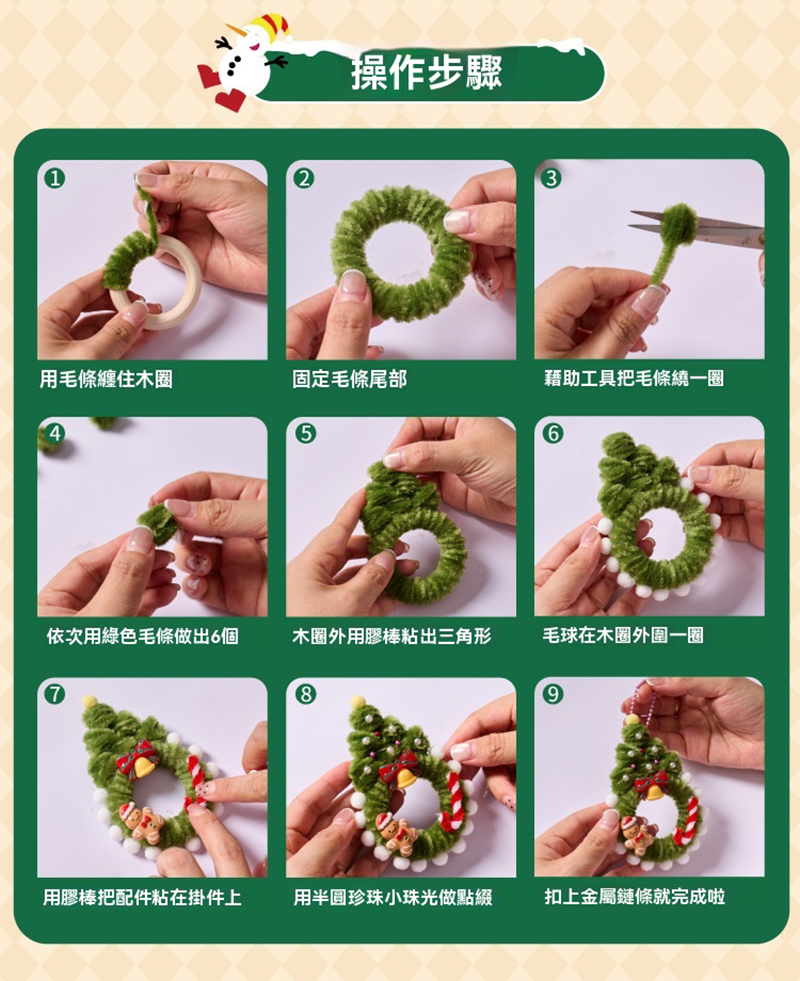 操作步驟

1
用毛條纏住木圈

2
固定毛條尾部

3
藉助工具把毛條繞一圈

4
依次用綠色毛條做出6個

5
木圈外用膠棒粘出三角形

6
毛球在木圈外圍一圈

7
用膠棒把配件粘在掛件上

8
用半圓珍珠小珠光做點綴

9
扣上金屬鏈條就完成啦