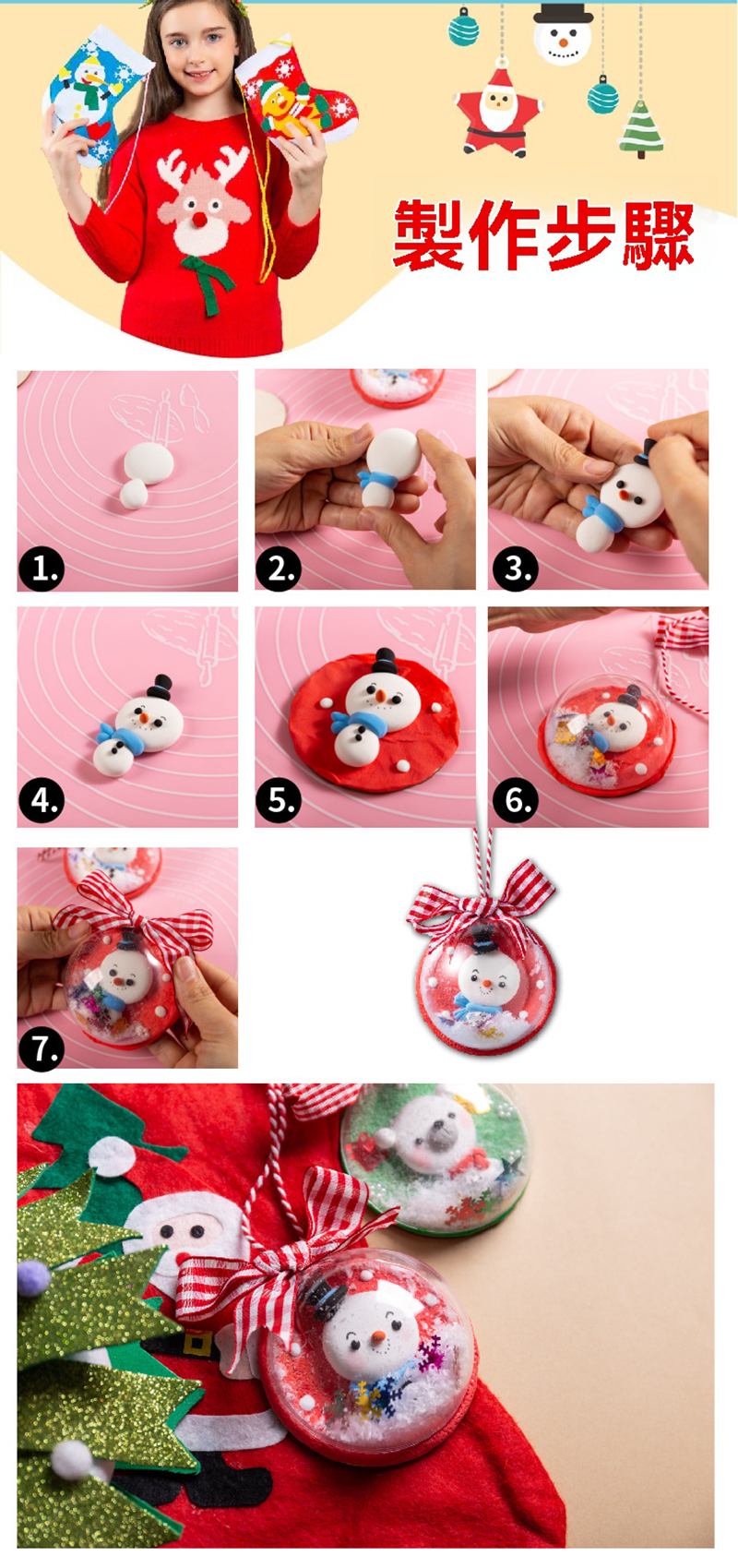 製作步驟

1.

2.

3.

4.

5.

6.

7.