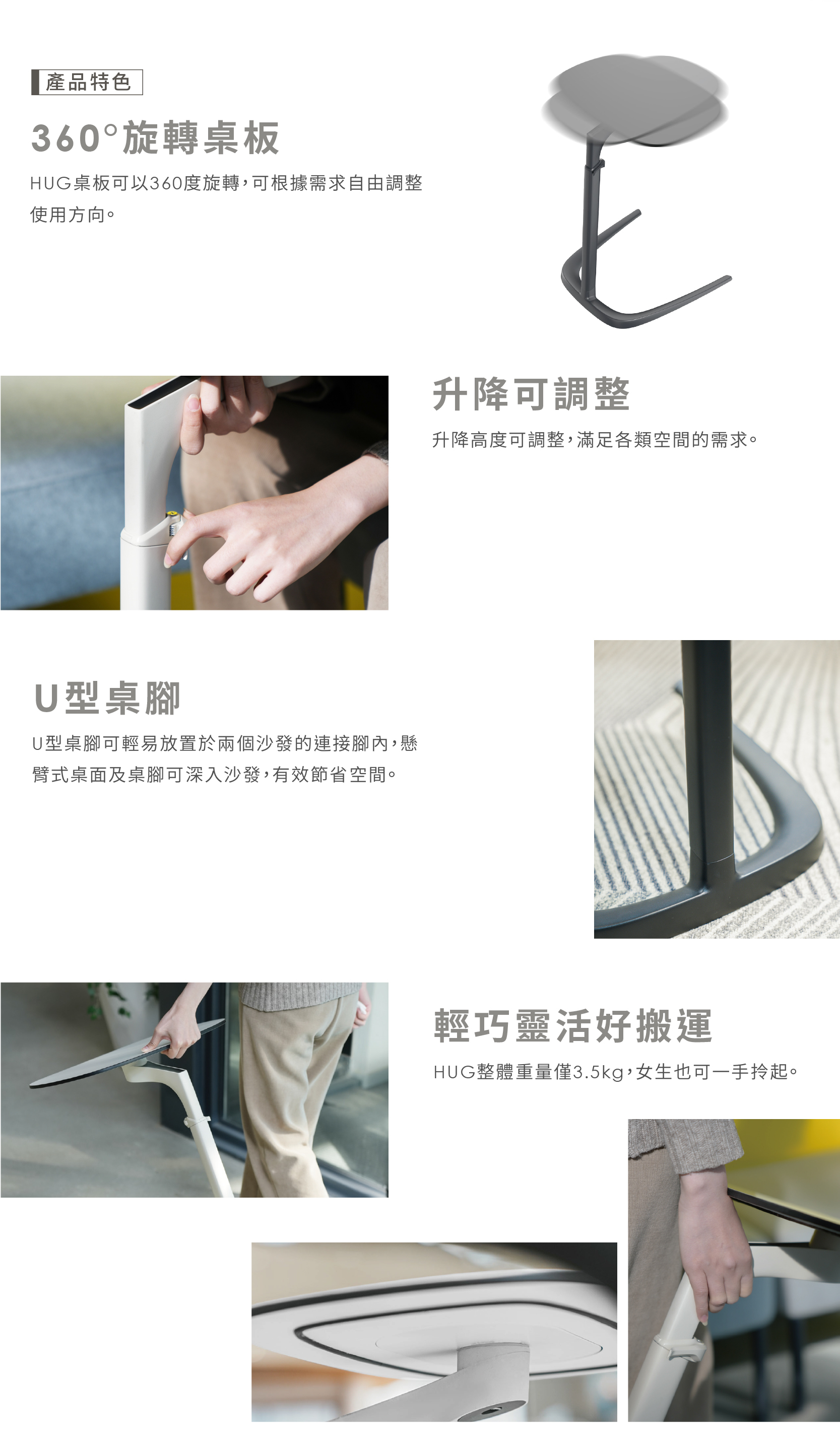 產品特色

360°旋轉桌板

HUG桌板可以360度旋轉，可根據需求自由調整使用方向。

升降可調整

升降高度可調整，滿足各類空間的需求。

U型桌腳

U型桌腳可輕易放置於兩個沙發的連接腳內，懸臂式桌面及桌腳可深入沙發，有效節省空間。

輕巧靈活好搬運

HUG整體重量僅3.5kg，女生也可一手拎起。