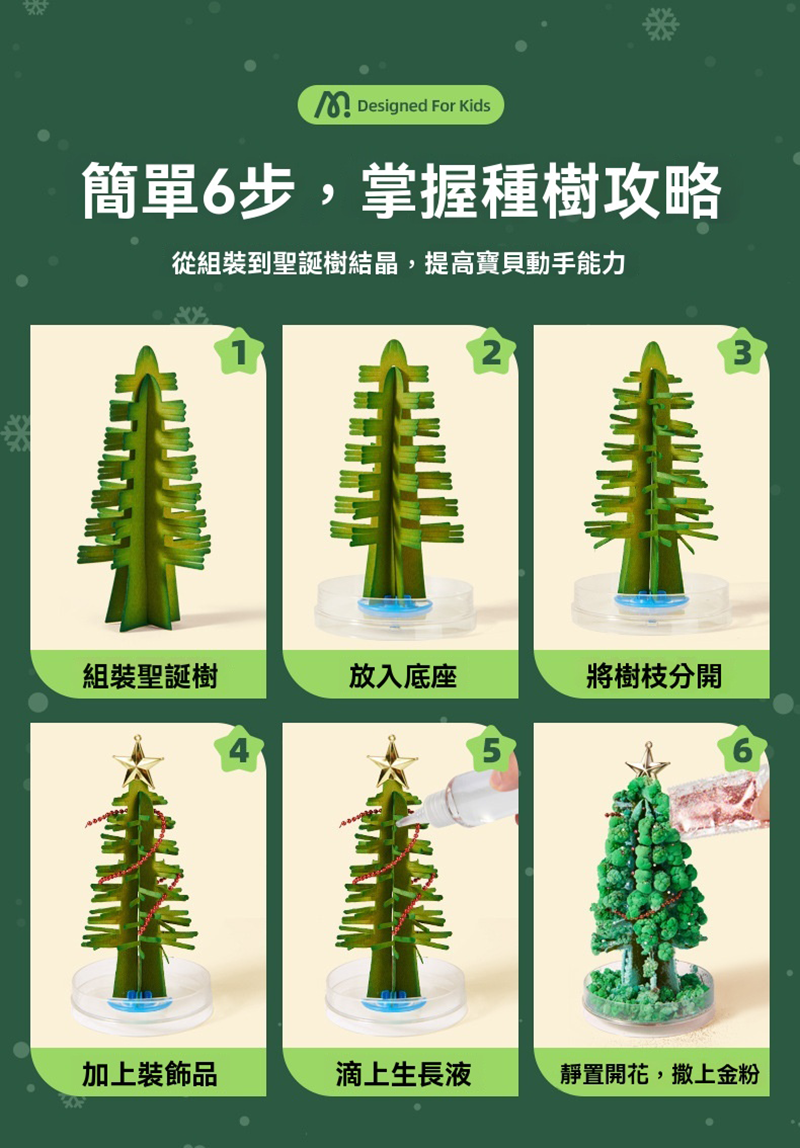 Designed For Kids

簡單6步，掌握種樹攻略

從組裝到聖誕樹結晶，提高寶貝動手能力

1
組裝聖誕樹

2
放入底座

3
將樹枝分開

4
加上裝飾品

5
滴上生長液

6
靜置開花，撒上金粉