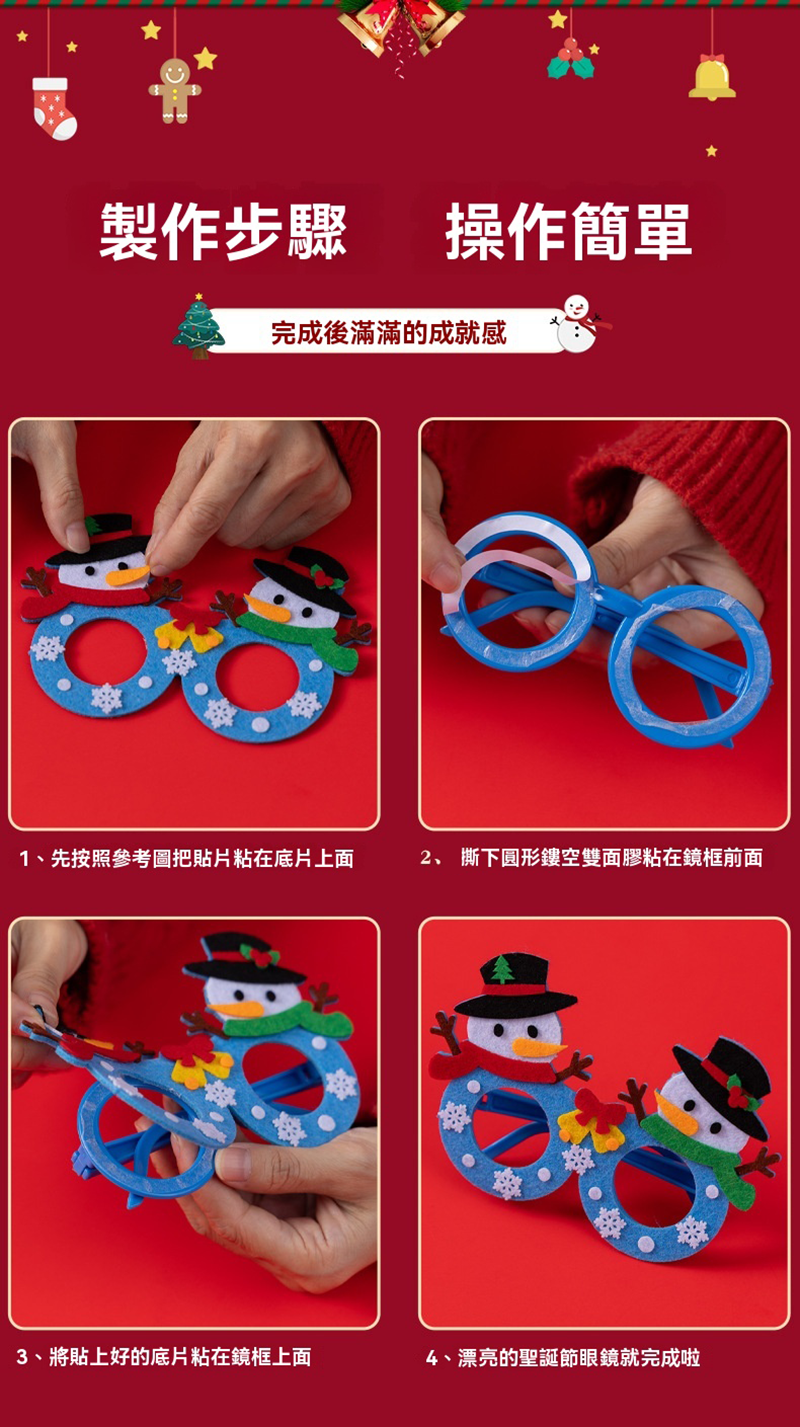 製作步驟 操作簡單

完成後滿滿的成就感

1、先按照參考圖把貼片粘在底片上面

2、 撕下圓形鏤空雙面膠粘在鏡框前面

3、將貼上好的底片粘在鏡框上面

4、漂亮的聖誕節眼鏡就完成啦