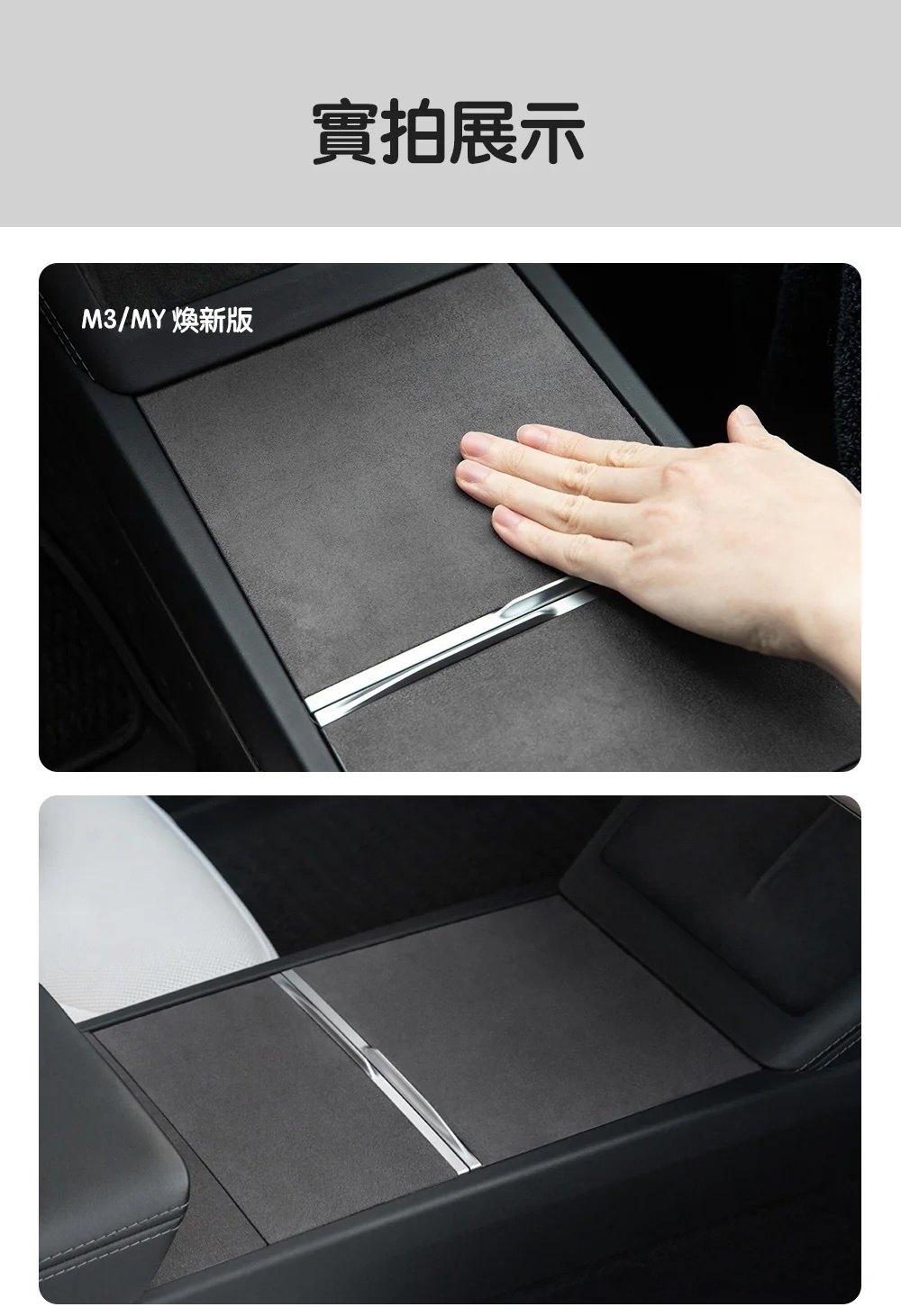 實拍展示

M3/MY 煥新版