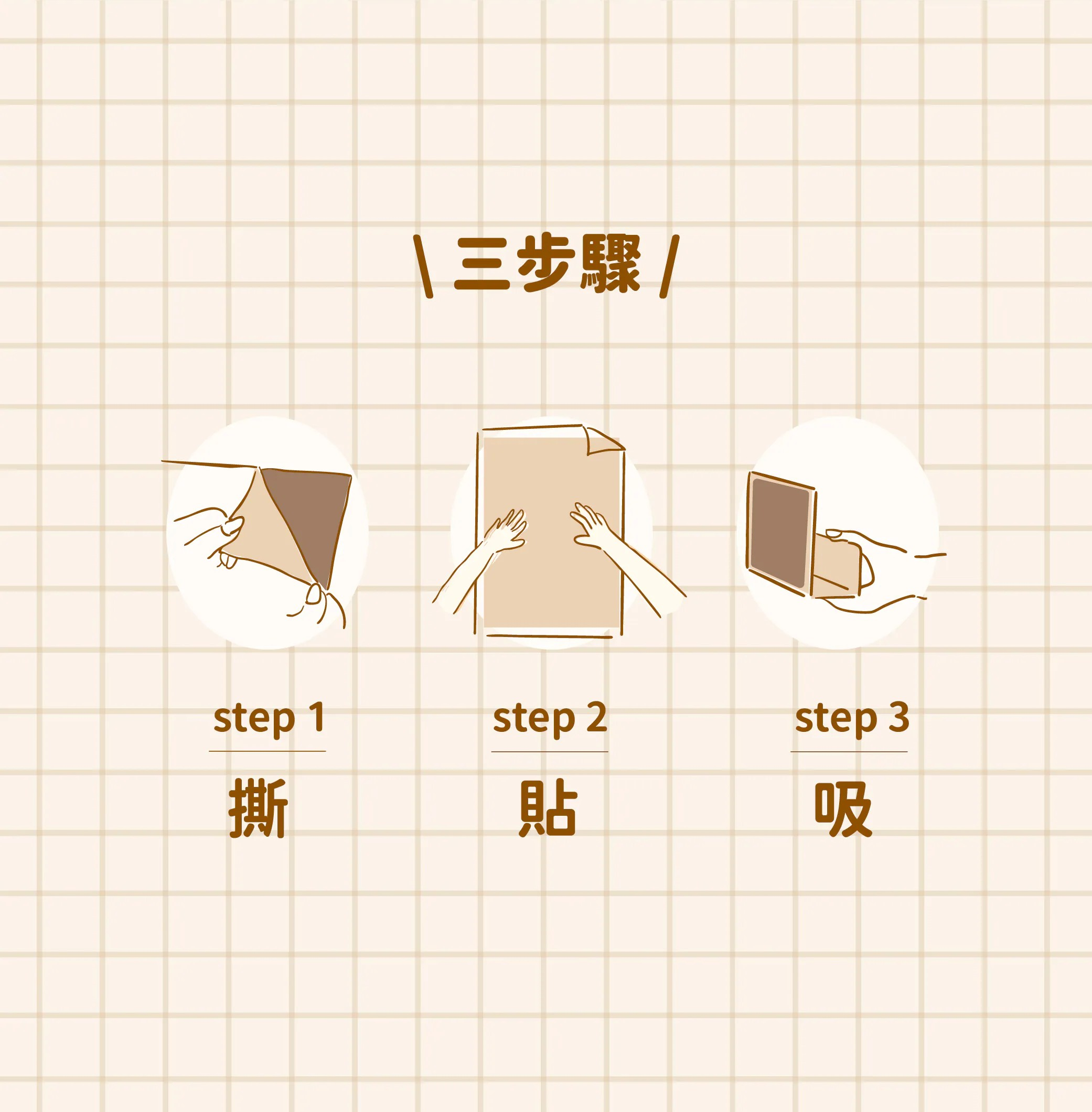 \ 三步驟 /

step 1
撕

step 2
貼

step 3
吸