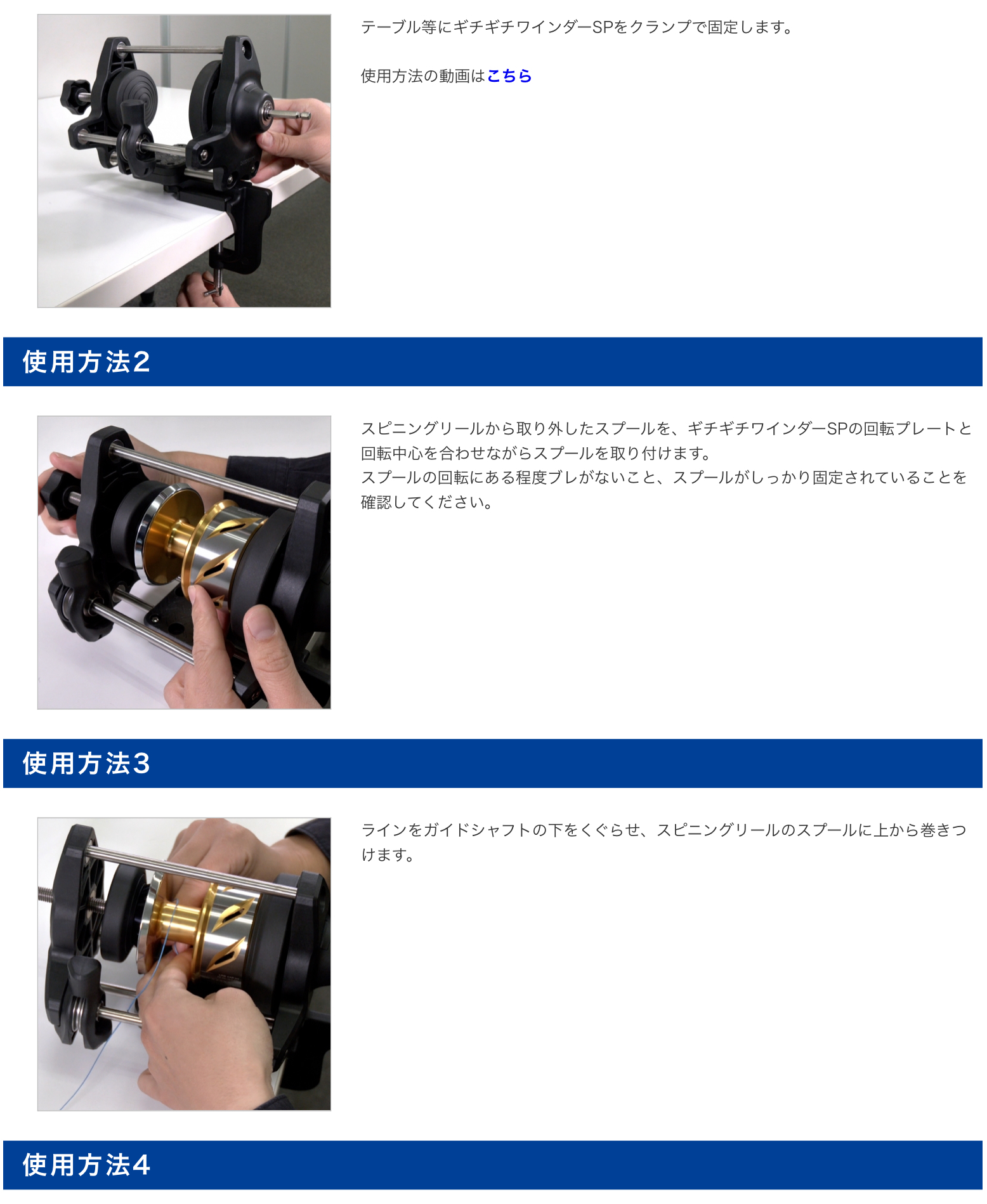 テーブル等にギチギチワインダーSPをクランプで固定します。

使用方法の動画はこちら

使用方法2

スピニングリールから取り外したスプールを、ギチギチワインダーSPの回転プレートと回転中心を合わせながらスプールを取り付けます。
スプールの回転にある程度ブレがないこと、スプールがしっかり固定されていることを確認してください。

使用方法3

ラインをガイドシャフトの下をくぐらせ、スピニングリールのスプールに上から巻きつけます。

使用方法4