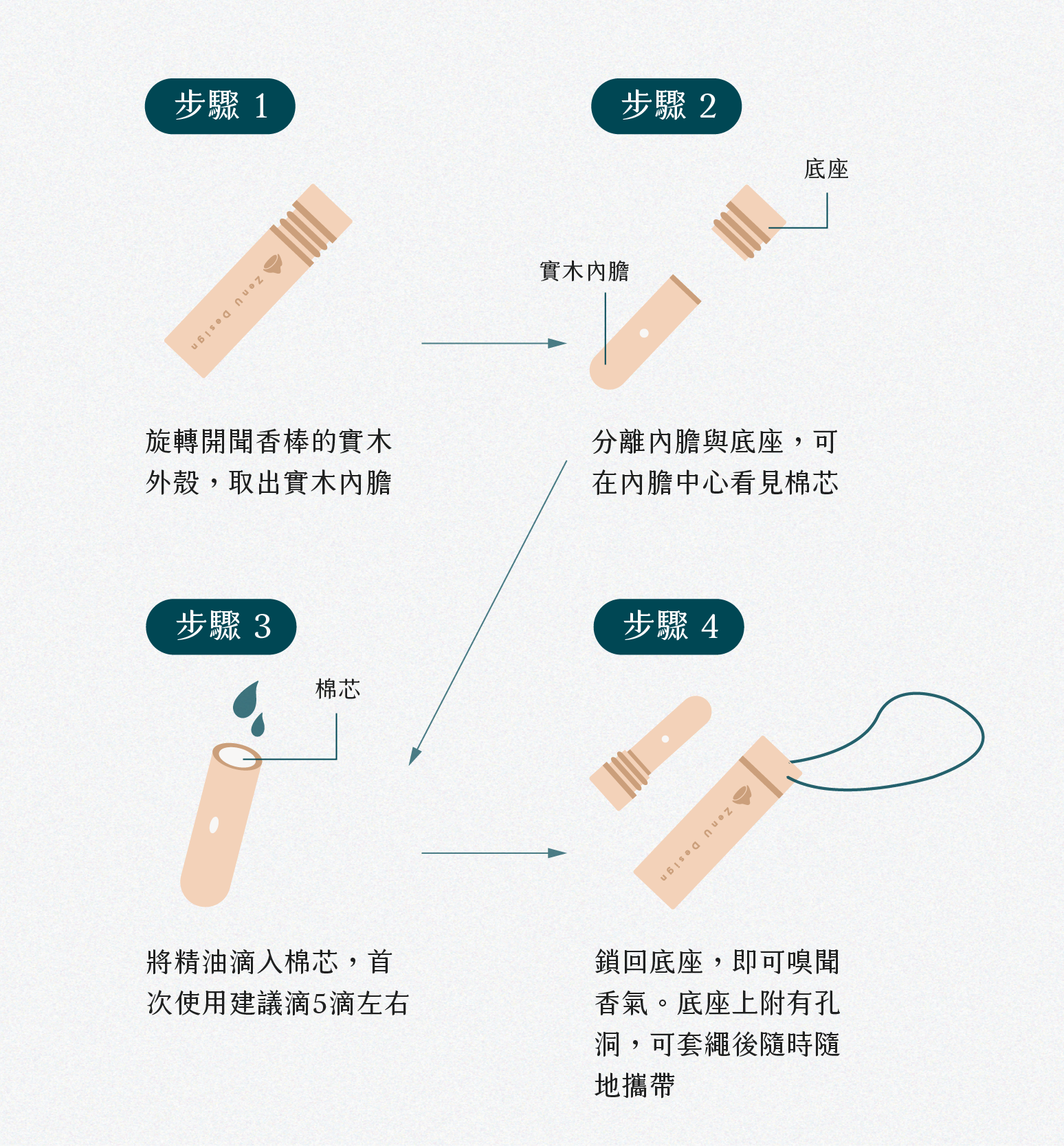 步驟 1

Zenu Design

旋轉開聞香棒的實木外殼，取出實木內膽

步驟 2

底座

實木內膽

分離內膽與底座，可在內膽中心看見棉芯

步驟 3

棉芯

將精油滴入棉芯，首次使用建議滴5滴左右

步驟 4

Zenu Design

鎖回底座，即可嗅聞香氣。底座上附有孔洞，可套繩後隨時隨地攜帶