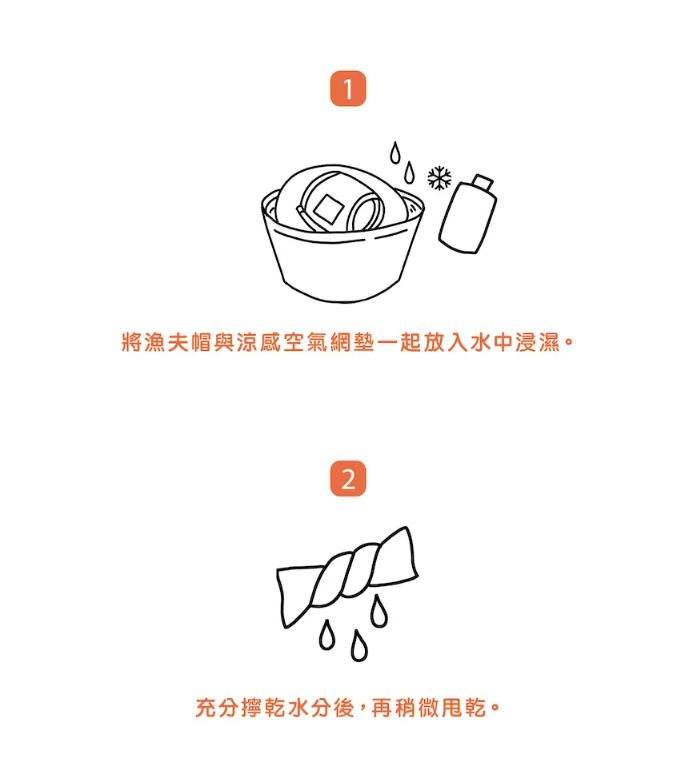 1

將漁夫帽與涼感空氣網墊一起放入水中浸濕。

2

充分擰乾水分後，再稍微甩乾。