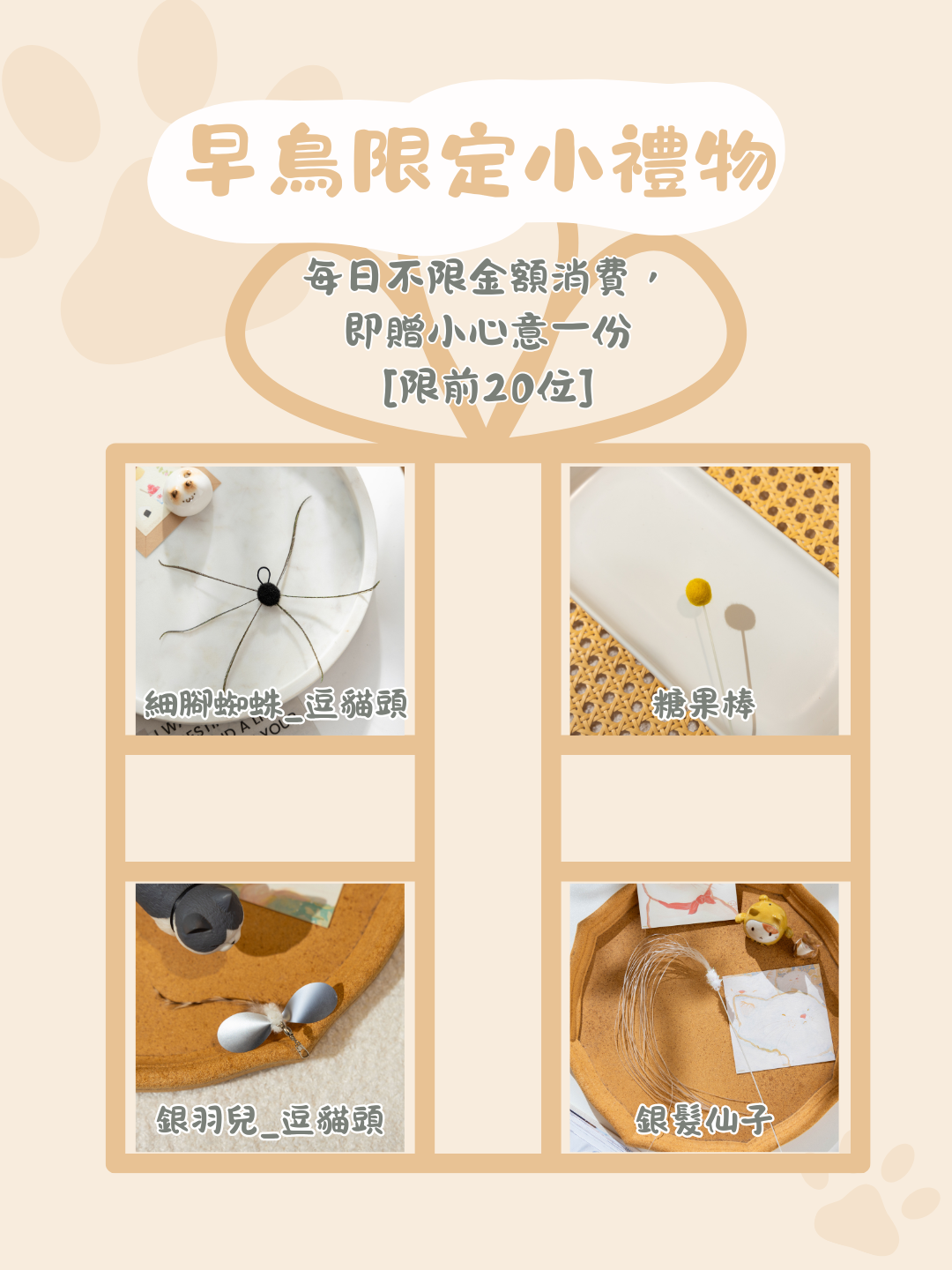 早鳥限定小禮物

每日不限金額消費，
即贈小心意一份
[限前20位]

細腳蜘蛛_逗貓頭

糖果棒

銀羽兒_逗貓頭

銀髮仙子