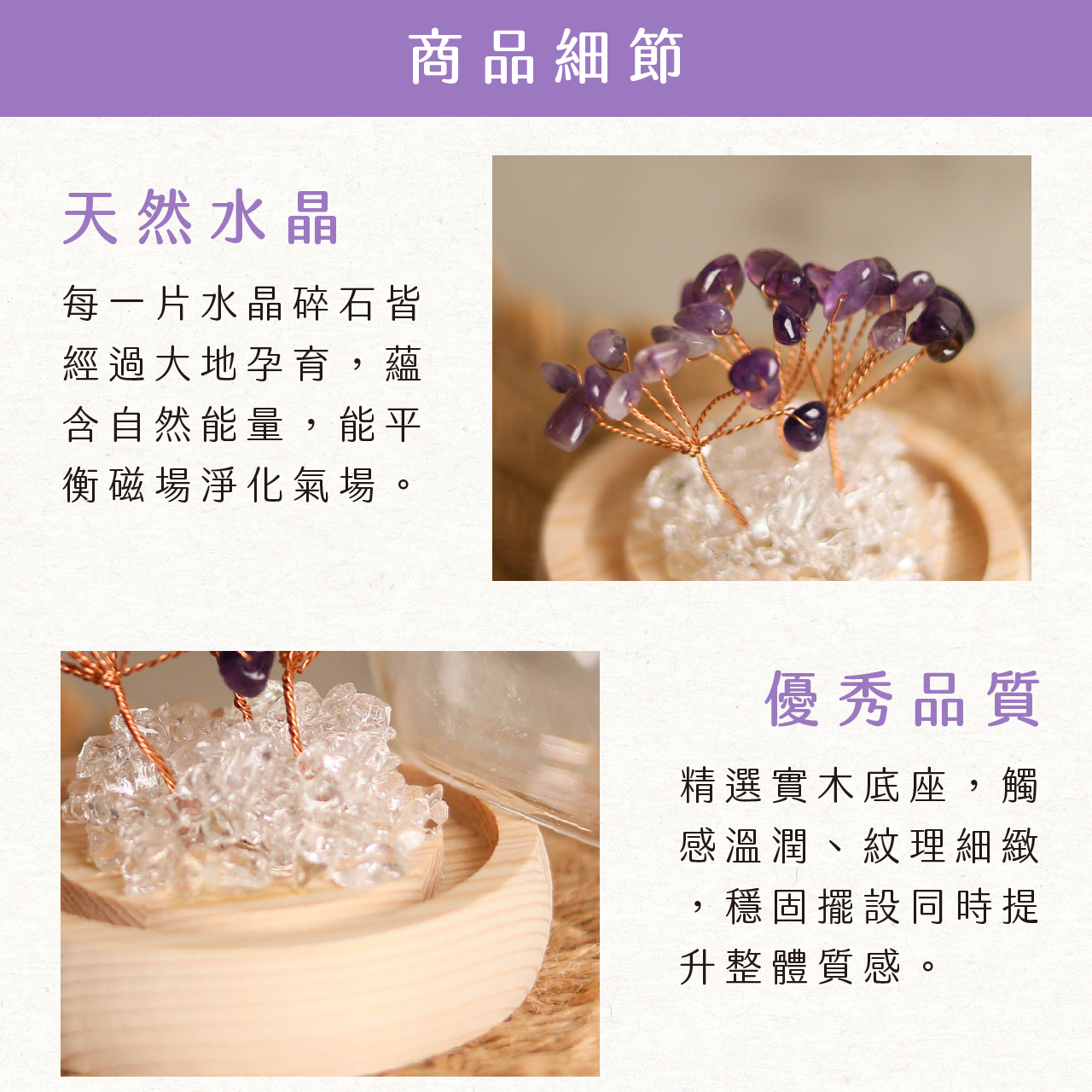 商品細節

天然水晶

每一片水晶碎石皆經過大地孕育，蘊含自然能量，能平衡磁場淨化氣場。

優秀品質

精選實木底座，觸感溫潤、紋理細緻，穩固擺設同時提升整體質感。