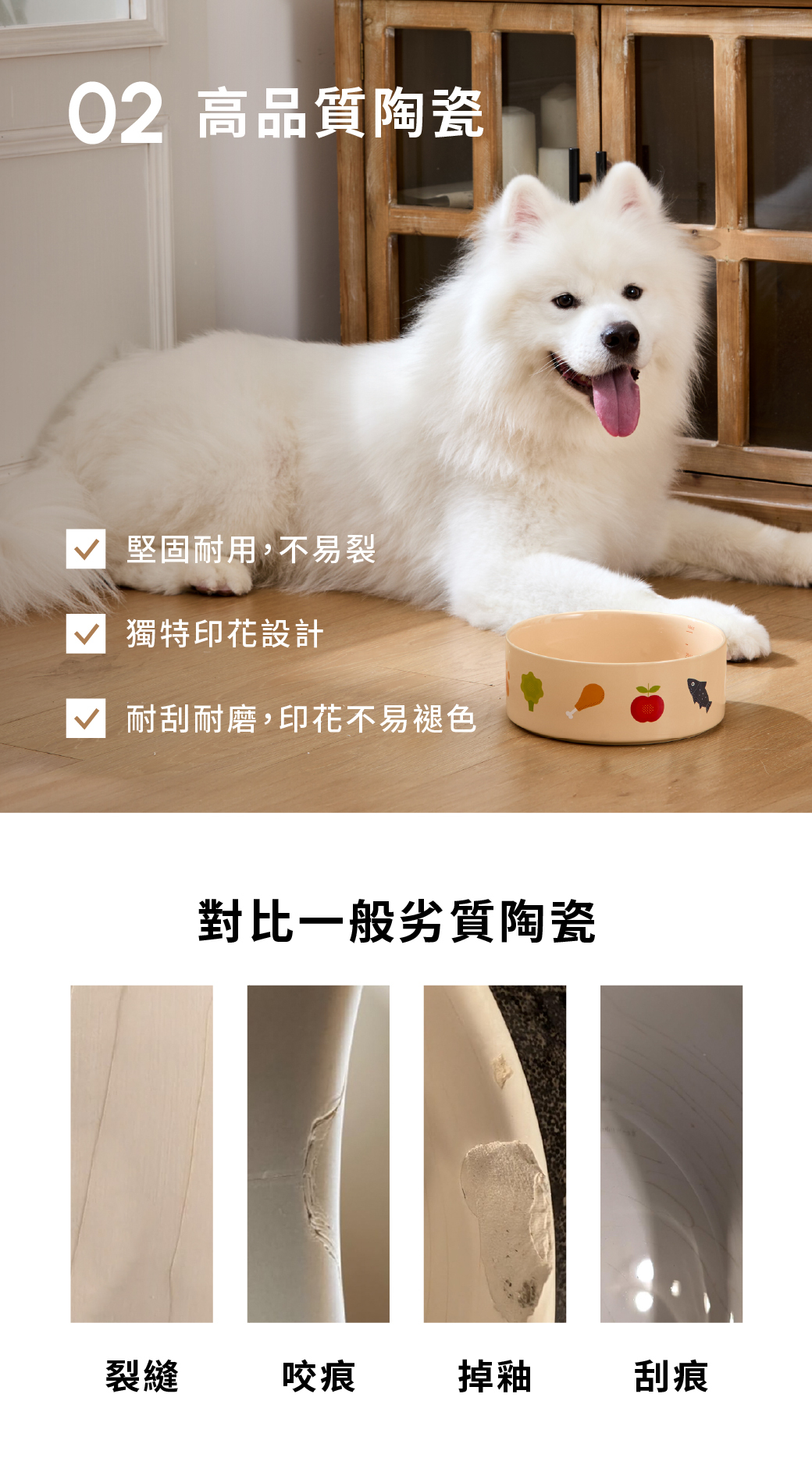 02 高品質陶瓷

堅固耐用，不易裂

獨特印花設計

耐刮耐磨，印花不易褪色

對比一般劣質陶瓷

裂縫

咬痕

掉釉

刮痕