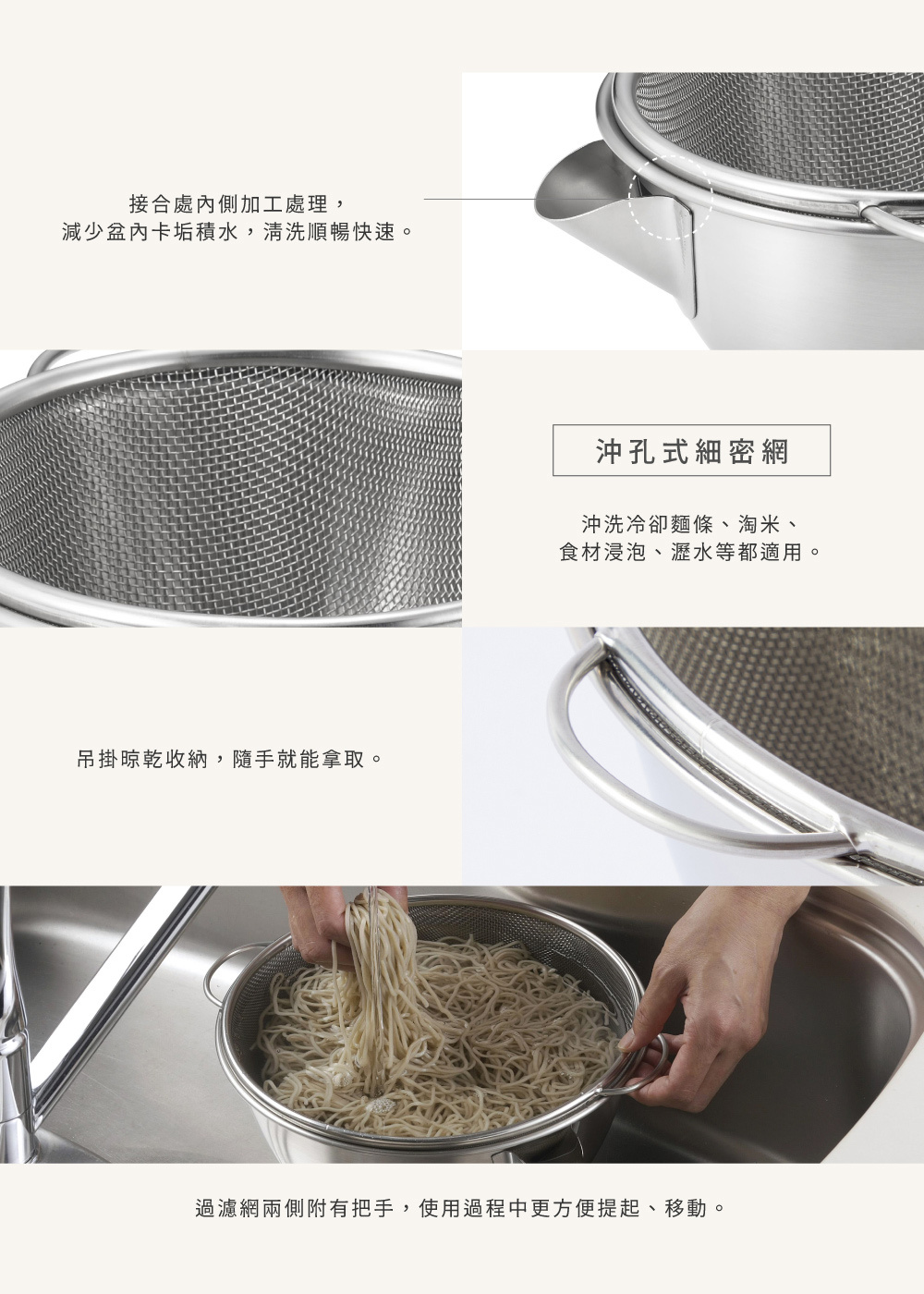 接合處內側加工處理，
減少盆內卡垢積水，清洗順暢快速。

沖孔式細密網

沖洗冷卻麵條、淘米、
食材浸泡、瀝水等都適用。

吊掛晾乾收納，隨手就能拿取。

過濾網兩側附有把手，使用過程中更方便提起、移動。