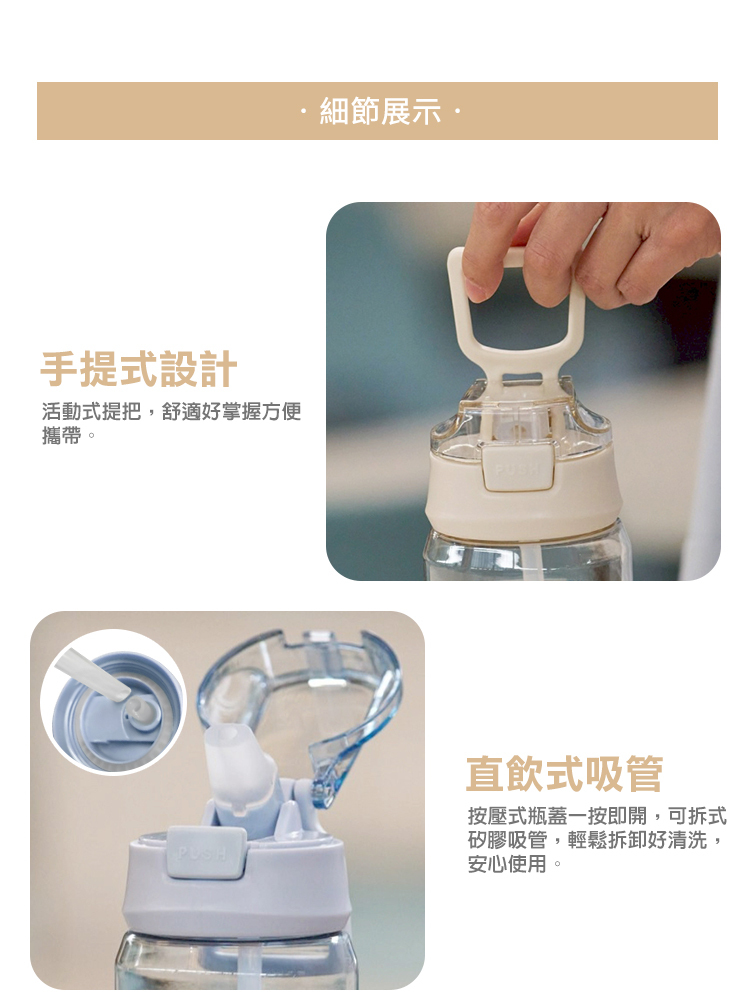 · 細節展示 ·

手提式設計

活動式提把，舒適好掌握方便攜帶。

PUSH

PUSH

直飲式吸管

按壓式瓶蓋一按即開，可拆式矽膠吸管，輕鬆拆卸好清洗，安心使用。