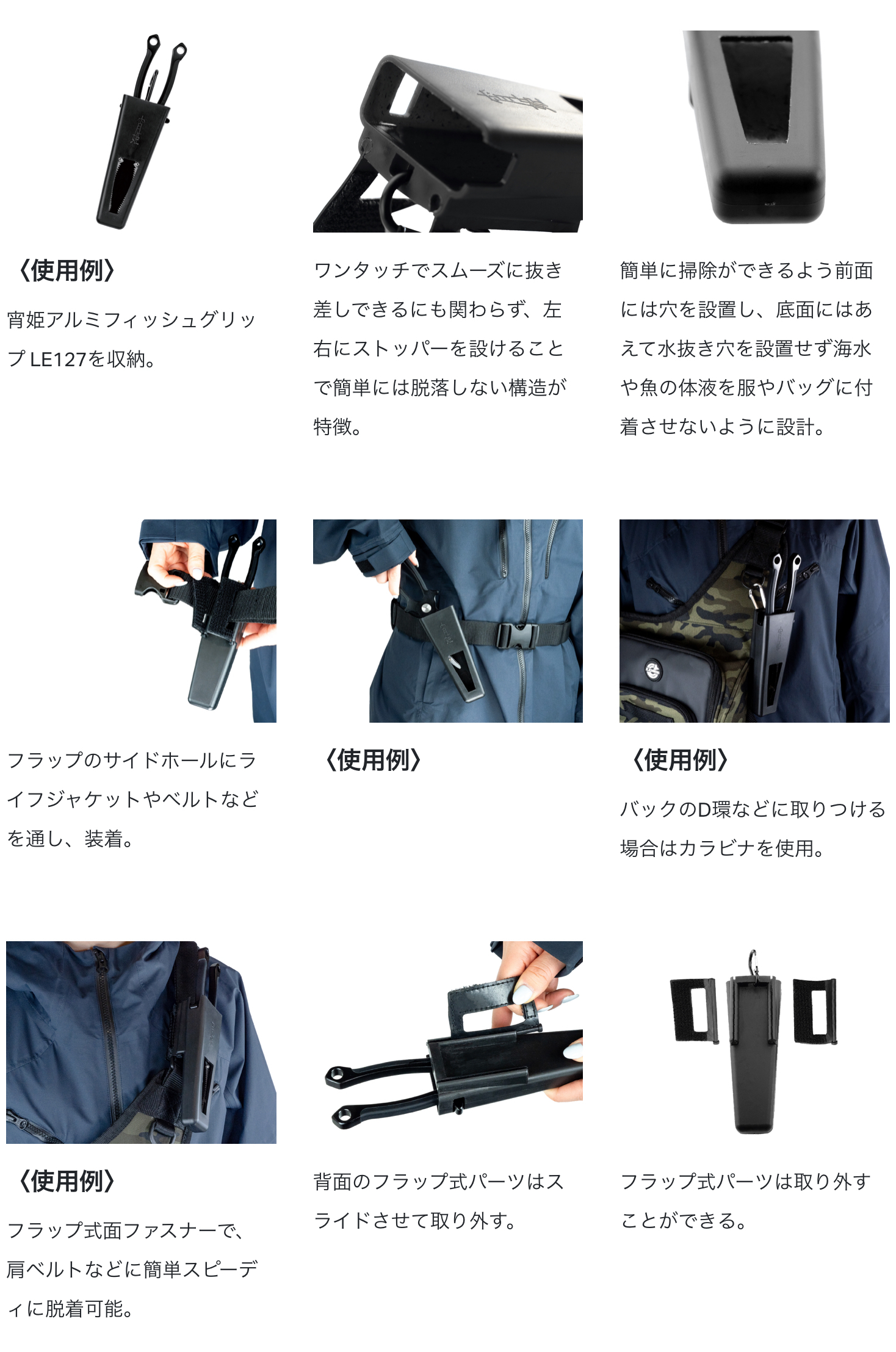 〈使用例〉

宵姫アルミフィッシュグリップ LE127を収納。

ワンタッチでスムーズに抜き差しできるにも関わらず、左右にストッパーを設けることで簡単には脱落しない構造が特徴。

簡単に掃除ができるよう前面には穴を設置し、底面にはあえて水抜き穴を設置せず海水や魚の体液を服やバッグに付着させないように設計。

フラップのサイドホールにライフジャケットやベルトなどを通し、装着。

〈使用例〉

〈使用例〉

バックのD環などに取りつける場合はカラビナを使用。

〈使用例〉

フラップ式面ファスナーで、肩ベルトなどに簡単スピーディに脱着可能。

背面のフラップ式パーツはスライドさせて取り外す。

フラップ式パーツは取り外すことができる。