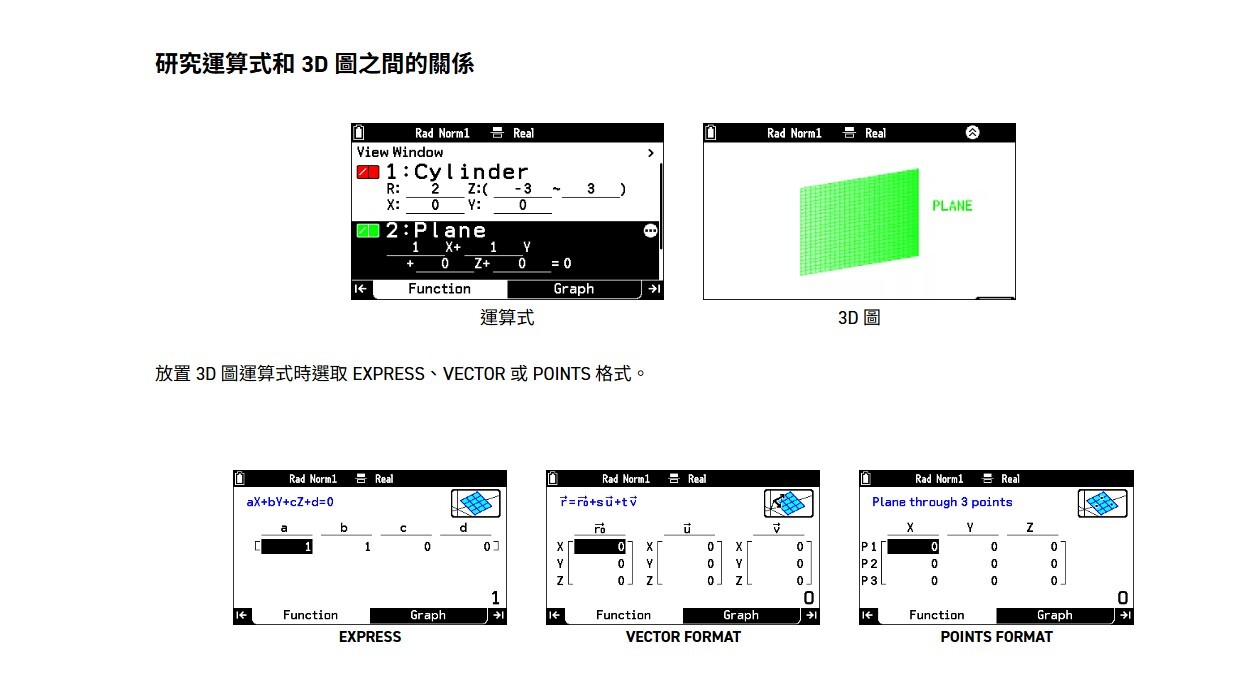 研究運算式和 3D 圖之間的關係

Rad Norm1 Real
View Window >
1:Cylinder
R: 2 Z:( -3 ~ 3 )
X: 0 Y: 0
2:Plane
1 X+ 1 Y
+ 0 Z+ 0 = 0
Function Graph

運算式

Rad Norm1 Real
PLANE

3D 圖

放置 3D 圖運算式時選取 EXPRESS、VECTOR 或 POINTS 格式。

Rad Norm1 Real
aX+bY+cZ+d=0

| a | b | c | d |
|---|---|---|---|
| 1 | 1 | 0 | 0 |

1
Function Graph

EXPRESS

Rad Norm1 Real
$\vec{r}=\vec{r_0}+s\vec{u}+t\vec{v}$

| | $\vec{r_0}$ | | $\vec{u}$ | | $\vec{v}$ |
|---|---|---|---|---|---|
| X | 0 | X | 0 | X | 0 |
| Y | 0 | Y | 0 | Y | 0 |
| Z | 0 | Z | 0 | Z | 0 |

0
Function Graph

VECTOR FORMAT

Rad Norm1 Real
Plane through 3 points

| | X | Y | Z |
|---|---|---|---|
| P1 | 0 | 0 | 0 |
| P2 | 0 | 0 | 0 |
| P3 | 0 | 0 | 0 |

0
Function Graph

POINTS FORMAT