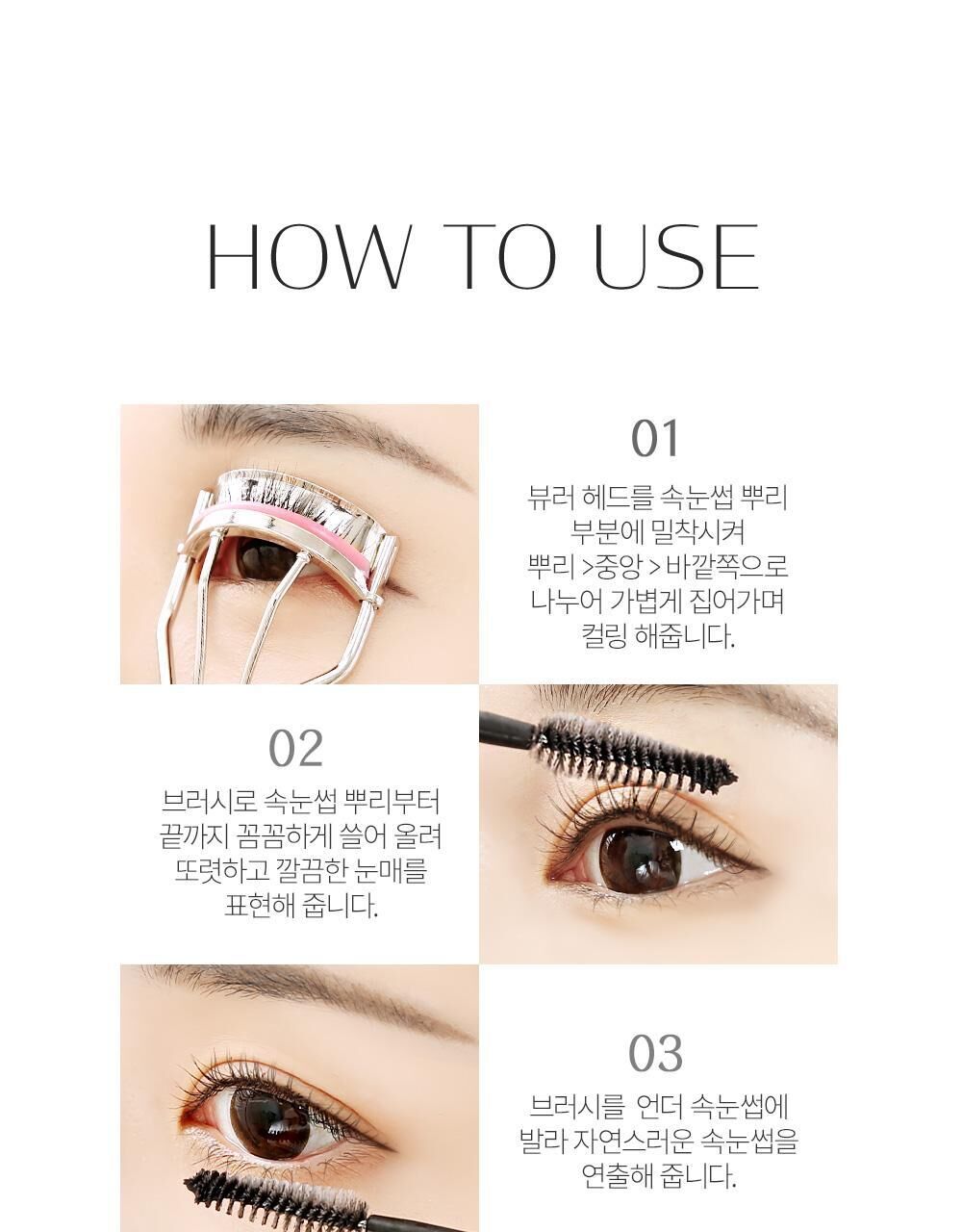 HOW TO USE

01

뷰러 헤드를 속눈썹 뿌리 부분에 밀착시켜 뿌리 >중앙 > 바깥쪽으로 나누어 가볍게 집어가며 컬링 해줍니다.

02

브러시로 속눈썹 뿌리부터 끝까지 꼼꼼하게 쓸어 올려 또렷하고 깔끔한 눈매를 표현해 줍니다.

03

브러시를 언더 속눈썹에 발라 자연스러운 속눈썹을 연출해 줍니다.