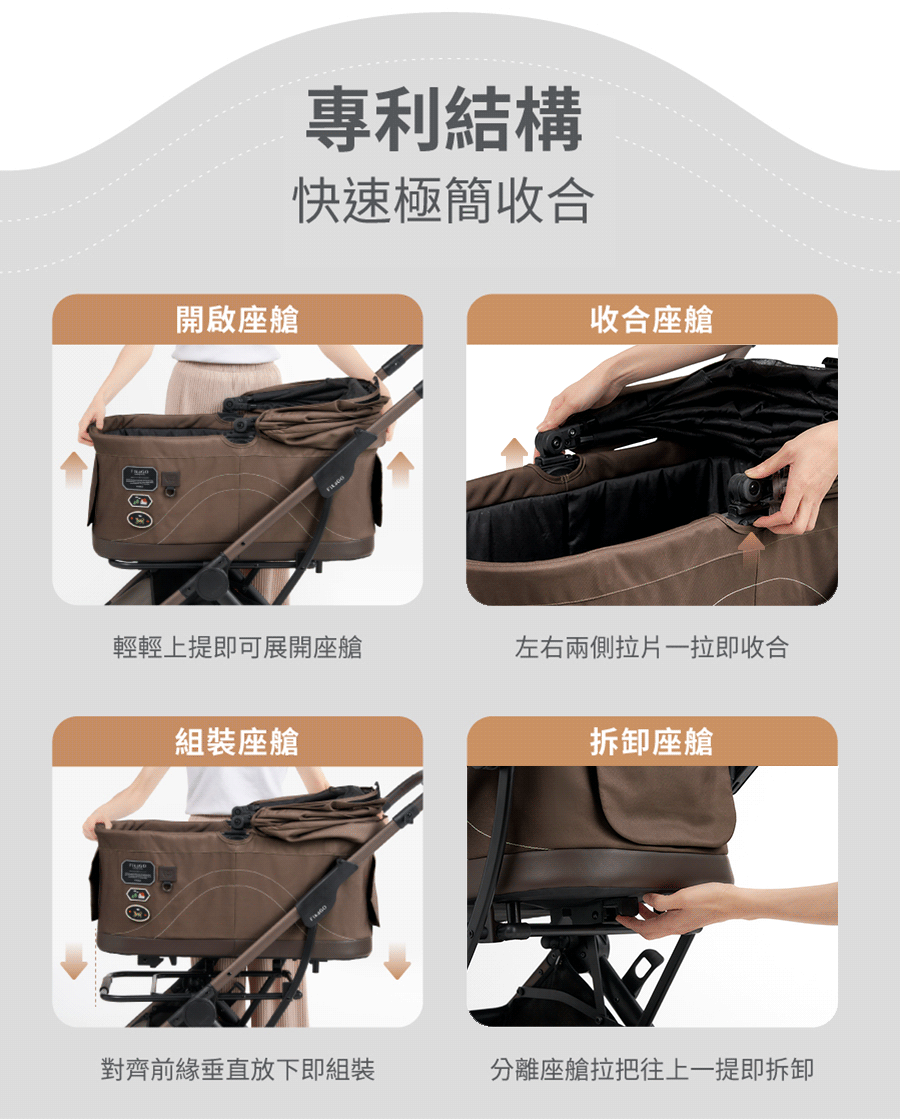 專利結構
快速極簡收合

開啟座艙
輕輕上提即可展開座艙

收合座艙
左右兩側拉片一拉即收合

組裝座艙
對齊前緣垂直放下即組裝

拆卸座艙
分離座艙拉把往上一提即拆卸